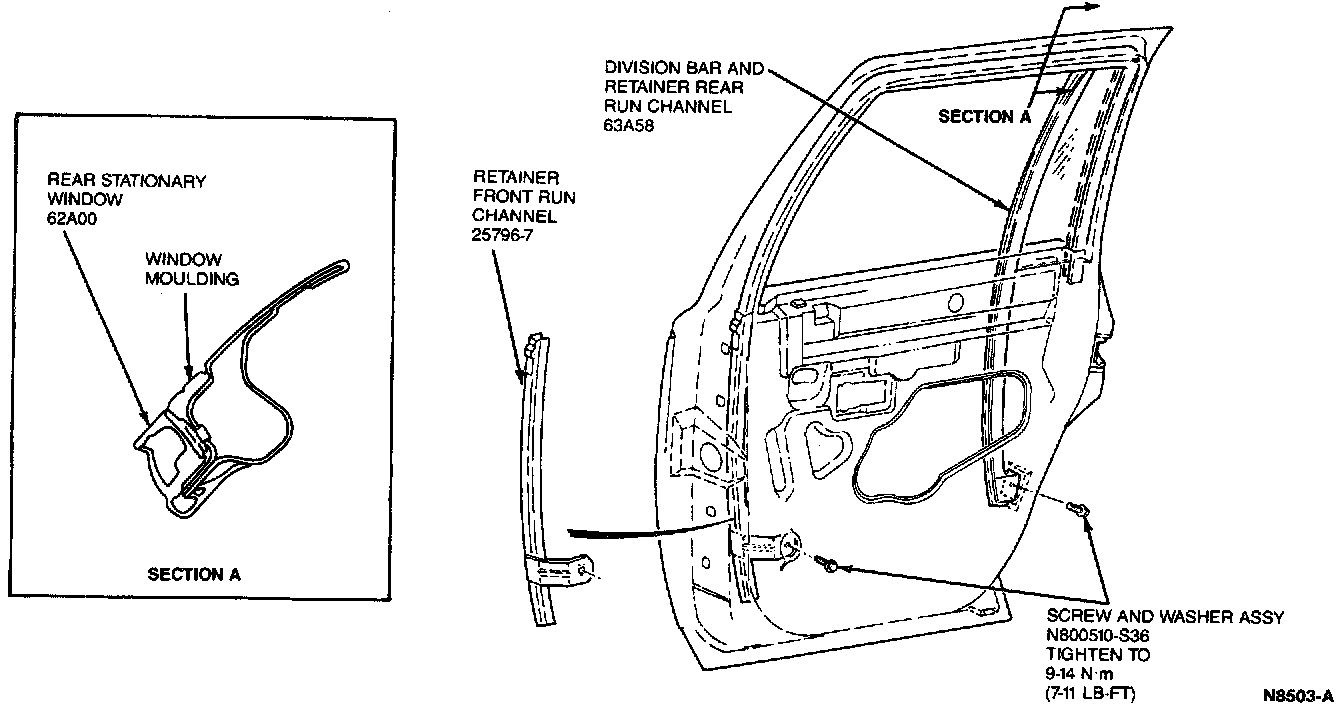 REAR STATIONARY WINDOW 62A00

WINDOW MOULDING

SECTION A

RETAINER FRONT RUN CHANNEL 25796-7

DIVISION BAR AND RETAINER REAR RUN CHANNEL 63A58

SECTION A

SCREW AND WASHER ASSY N800510-S36 TIGHTEN TO 9-14 N·m (7-11 LB-FT)

N8503-A