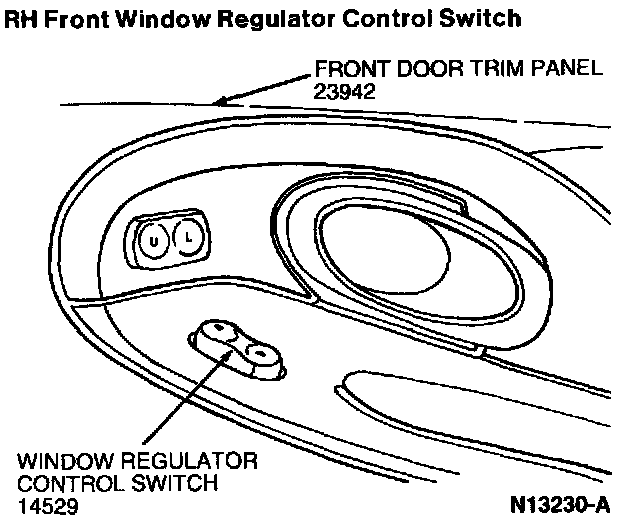 RH Front Window Regulator Control Switch

FRONT DOOR TRIM PANEL
23942

U L

WINDOW REGULATOR
CONTROL SWITCH
14529

N13230-A