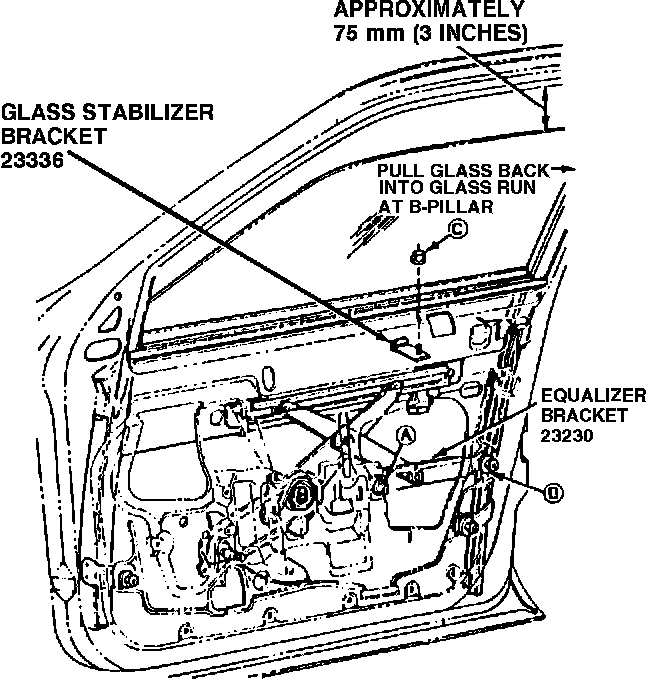 APPROXIMATELY
75 mm (3 INCHES)

GLASS STABILIZER
BRACKET
23336

PULL GLASS BACK
INTO GLASS RUN
AT B-PILLAR

C

EQUALIZER
BRACKET
23230

A

B

D