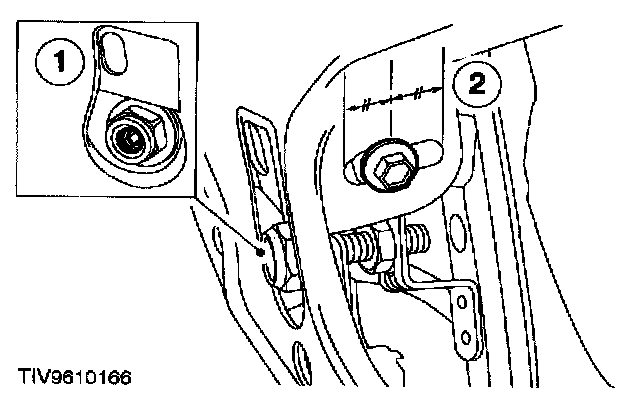 1

2

TIV9610166