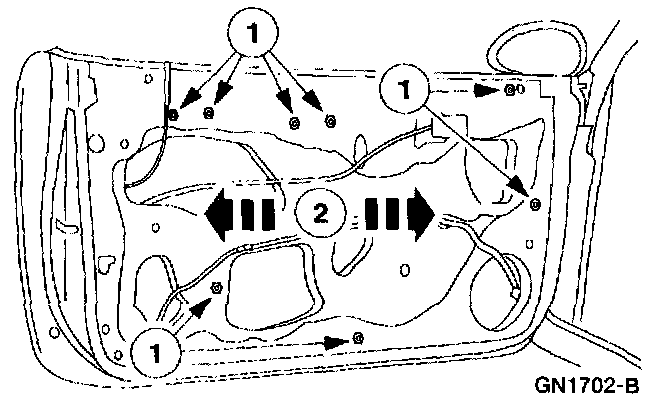 1
1
2
1
GN1702-B