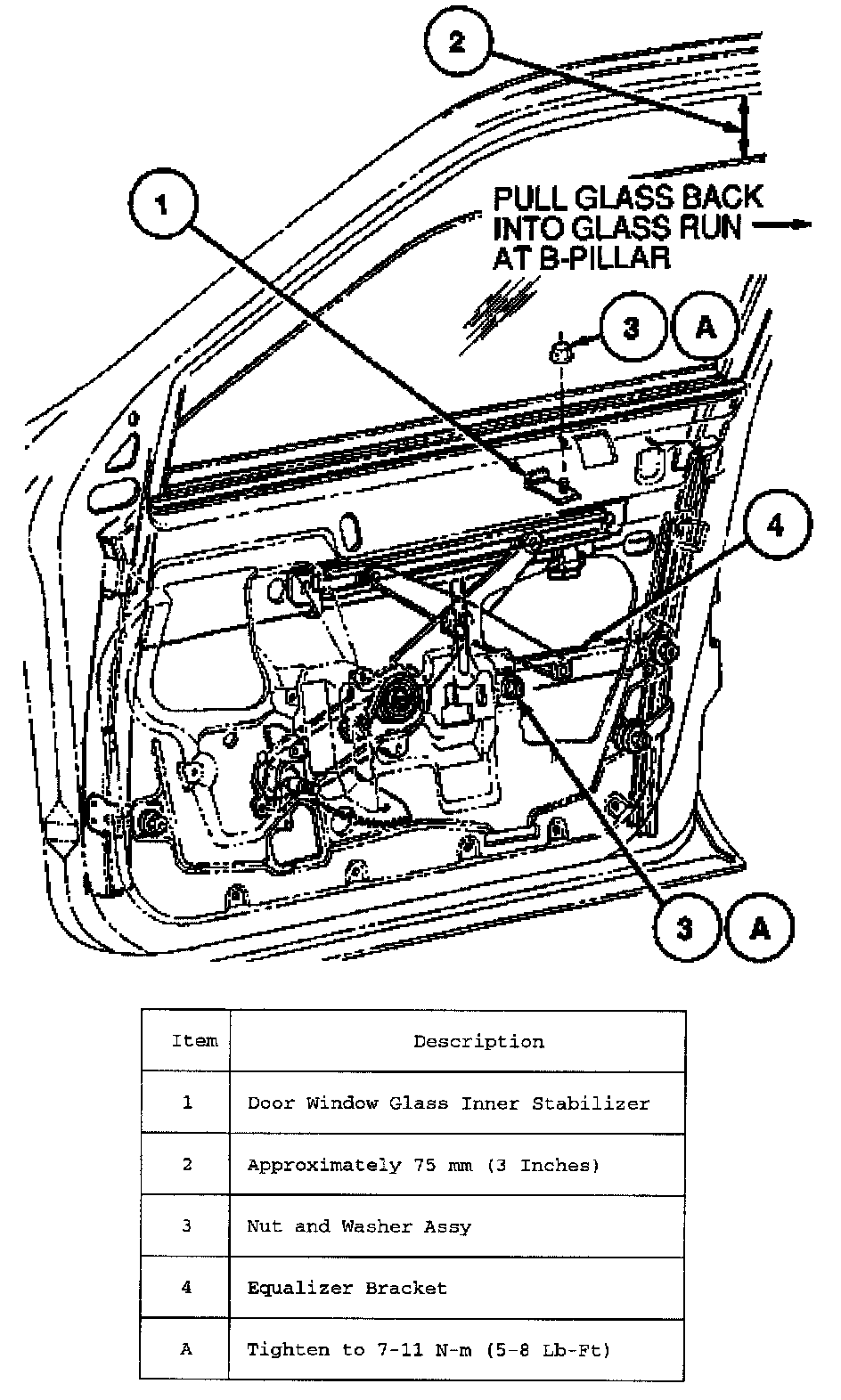 2

1

PULL GLASS BACK INTO GLASS RUN AT B-PILLAR

3 A

4

3 A

| Item | Description |
|---|---|
| 1 | Door Window Glass Inner Stabilizer |
| 2 | Approximately 75 mm (3 Inches) |
| 3 | Nut and Washer Assy |
| 4 | Equalizer Bracket |
| A | Tighten to 7-11 N-m (5-8 Lb-Ft) |