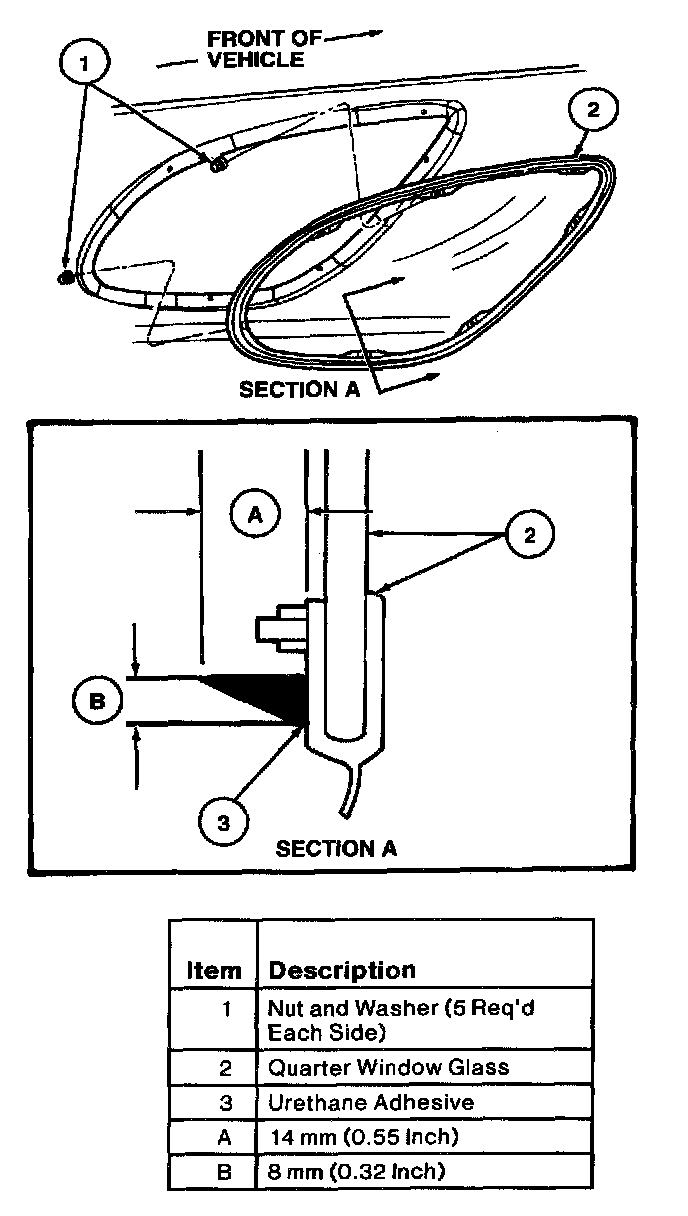 FRONT OF VEHICLE

1

2

SECTION A

A

2

B

3

SECTION A

| Item | Description |
|---|---|
| 1 | Nut and Washer (5 Req'd Each Side) |
| 2 | Quarter Window Glass |
| 3 | Urethane Adhesive |
| A | 14 mm (0.55 Inch) |
| B | 8 mm (0.32 Inch) |