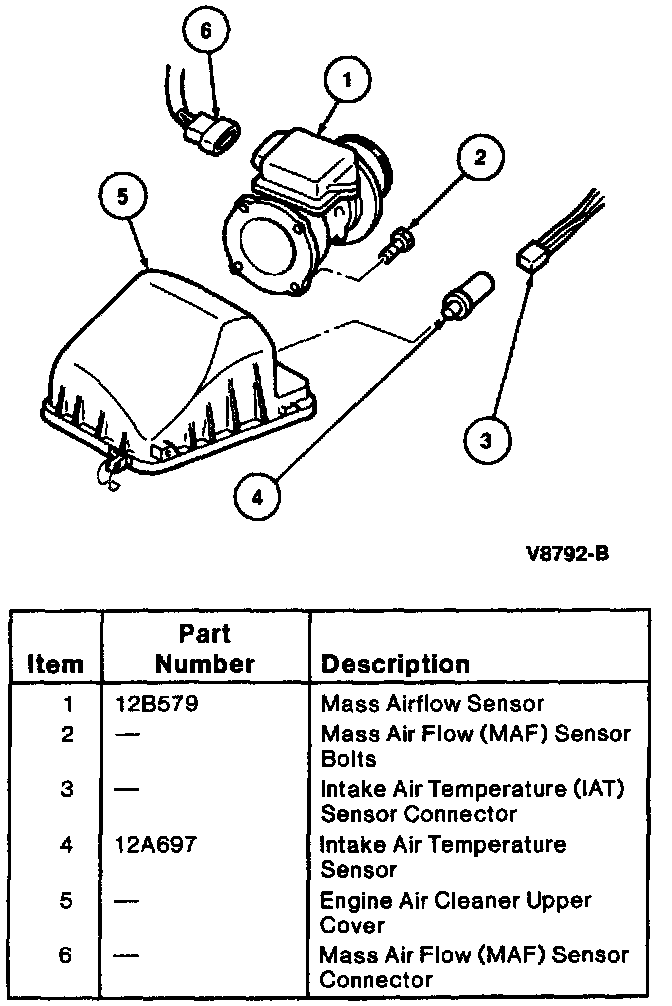 6

1

2

5

3

4

V8792-B

| Item | Part Number | Description |
|---|---|---|
| 1 | 12B579 | Mass Airflow Sensor |
| 2 | — | Mass Air Flow (MAF) Sensor Bolts |
| 3 | — | Intake Air Temperature (IAT) Sensor Connector |
| 4 | 12A697 | Intake Air Temperature Sensor |
| 5 | — | Engine Air Cleaner Upper Cover |
| 6 | — | Mass Air Flow (MAF) Sensor Connector |