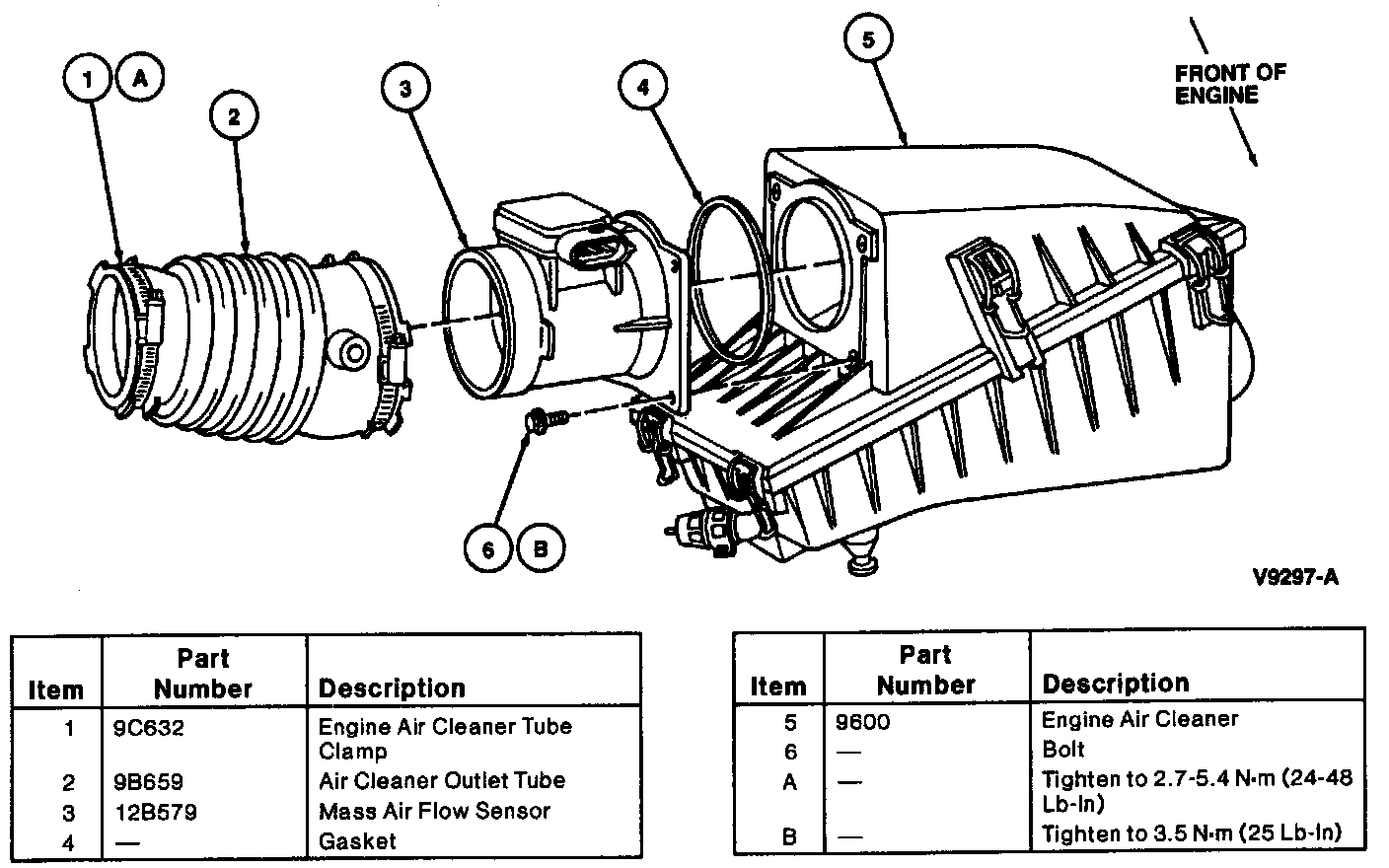 1 A
2
3
4
5
FRONT OF ENGINE
6 B
V9297-A

| Item | Part Number | Description |
|---|---|---|
| 1 | 9C632 | Engine Air Cleaner Tube Clamp |
| 2 | 9B659 | Air Cleaner Outlet Tube |
| 3 | 12B579 | Mass Air Flow Sensor |
| 4 | — | Gasket |

| Item | Part Number | Description |
|---|---|---|
| 5 | 9600 | Engine Air Cleaner |
| 6 | — | Bolt |
| A | — | Tighten to 2.7-5.4 N·m (24-48 Lb-In) |
| B | — | Tighten to 3.5 N·m (25 Lb-In) |