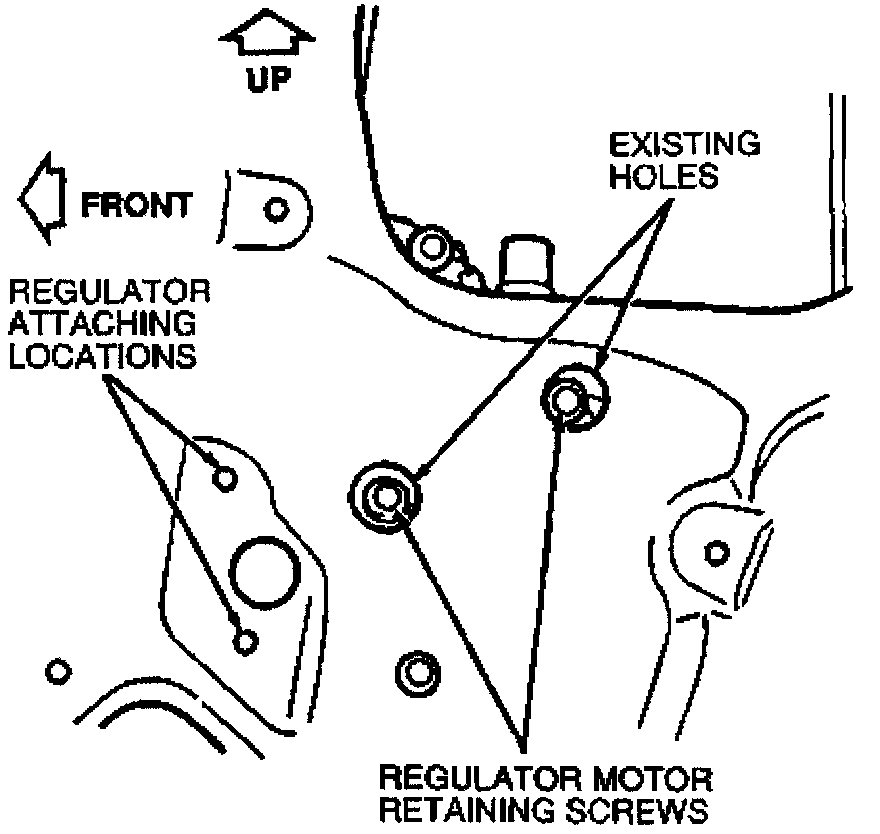 UP

FRONT

EXISTING HOLES

REGULATOR ATTACHING LOCATIONS

REGULATOR MOTOR RETAINING SCREWS