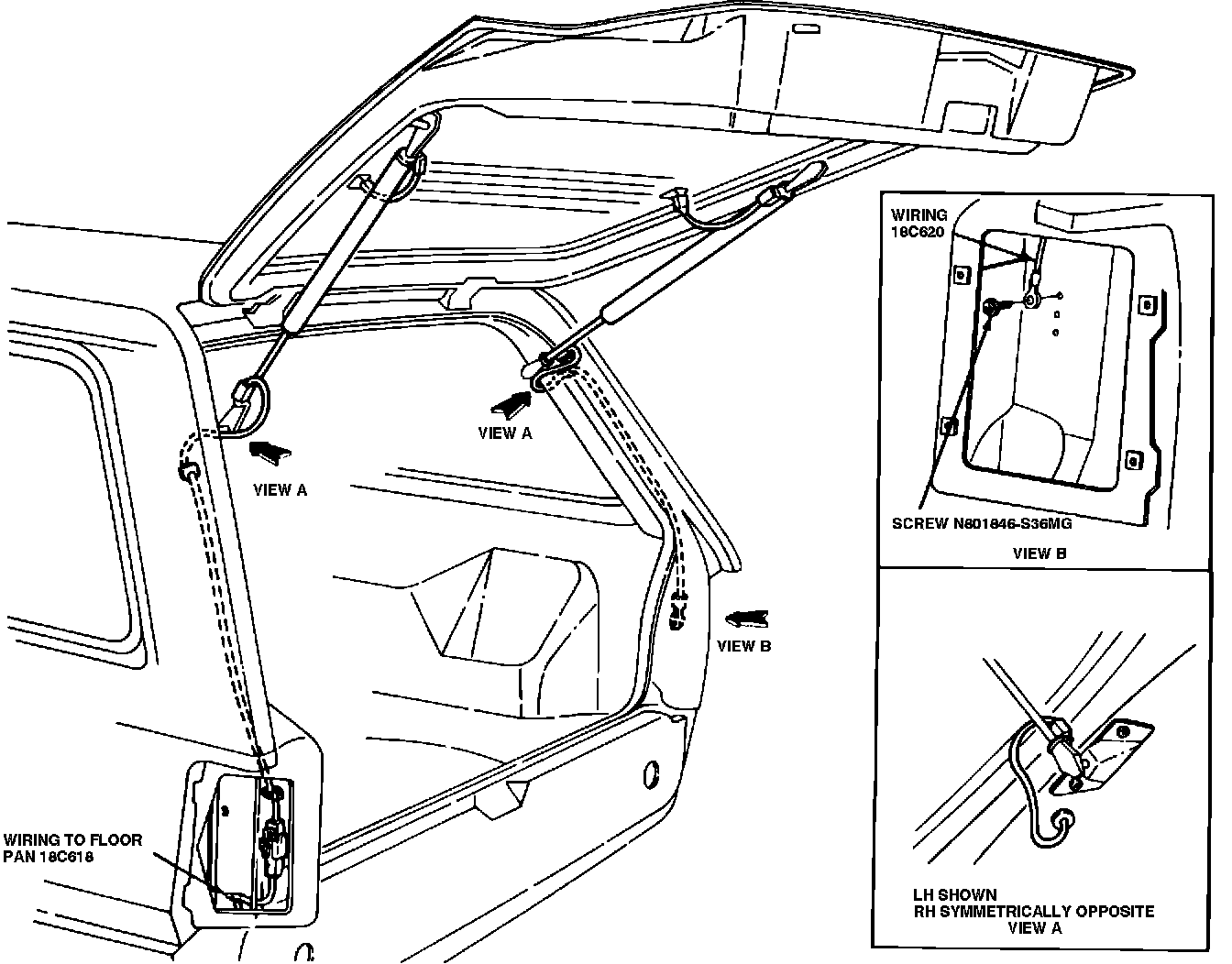 VIEW A

VIEW A

VIEW B

WIRING TO FLOOR PAN 18C618

WIRING 18C620

SCREW N801846-S36MG

VIEW B

LH SHOWN
RH SYMMETRICALLY OPPOSITE
VIEW A