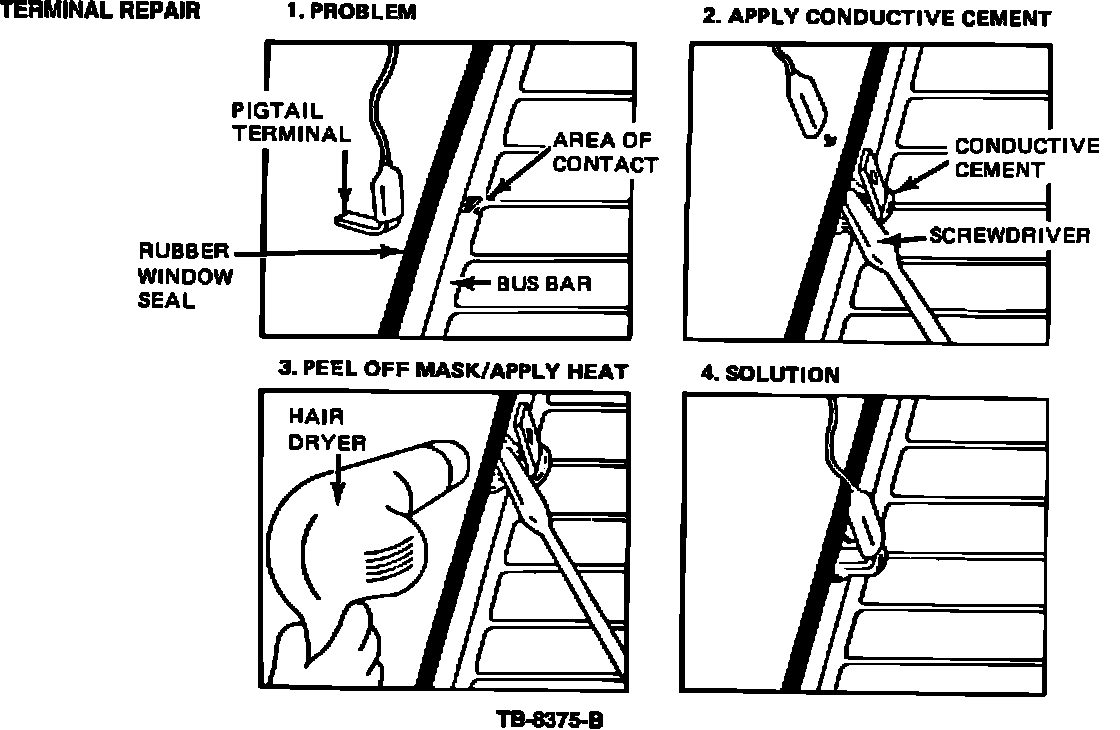 TERMINAL REPAIR

1. PROBLEM

PIGTAIL TERMINAL

AREA OF CONTACT

RUBBER WINDOW SEAL

BUS BAR

2. APPLY CONDUCTIVE CEMENT

CONDUCTIVE CEMENT

SCREWDRIVER

3. PEEL OFF MASK/APPLY HEAT

HAIR DRYER

4. SOLUTION

TB-8375-B