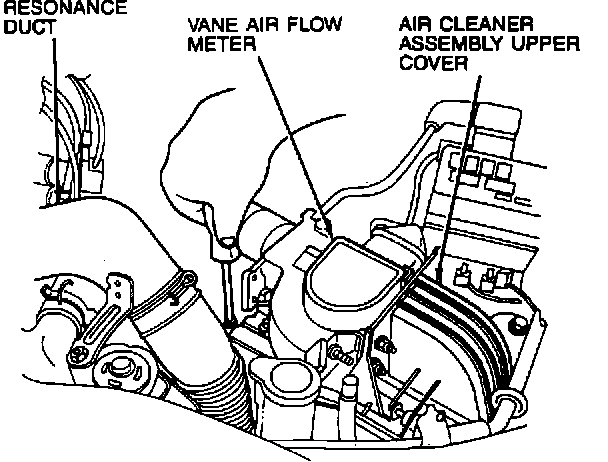 RESONANCE DUCT

VANE AIR FLOW METER

AIR CLEANER ASSEMBLY UPPER COVER