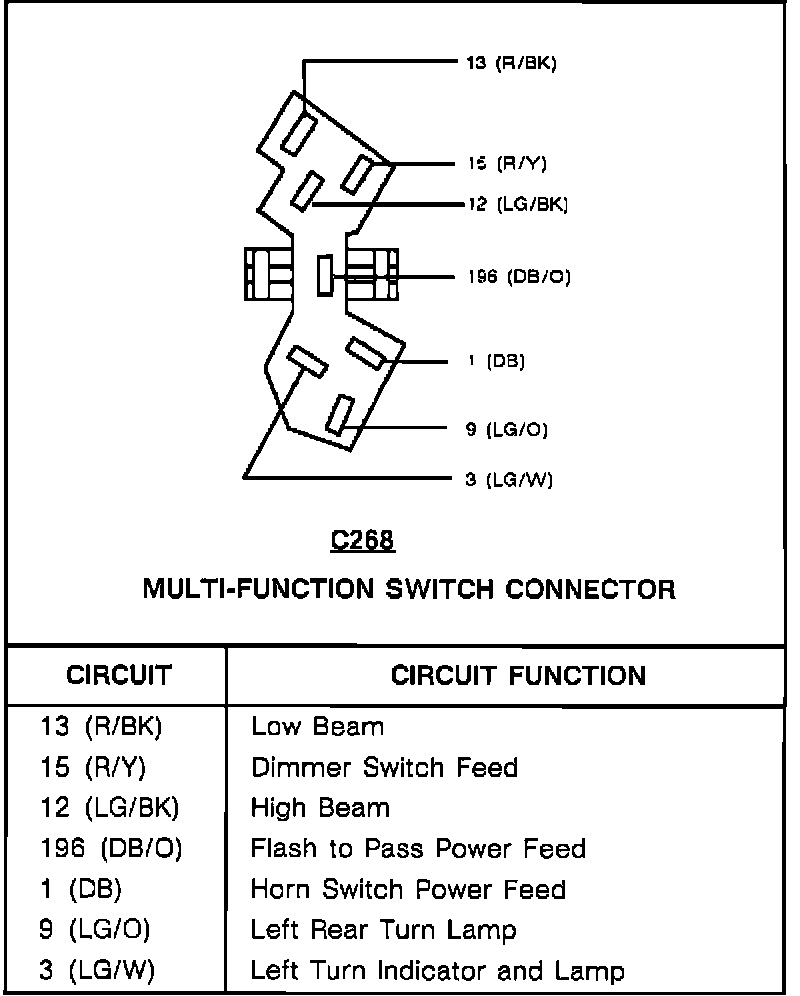 13 (R/BK)

15 (R/Y)

12 (LG/BK)

196 (DB/O)

1 (DB)

9 (LG/O)

3 (LG/W)

C268

MULTI-FUNCTION SWITCH CONNECTOR

| CIRCUIT | CIRCUIT FUNCTION |
|---|---|
| 13 (R/BK) | Low Beam |
| 15 (R/Y) | Dimmer Switch Feed |
| 12 (LG/BK) | High Beam |
| 196 (DB/O) | Flash to Pass Power Feed |
| 1 (DB) | Horn Switch Power Feed |
| 9 (LG/O) | Left Rear Turn Lamp |
| 3 (LG/W) | Left Turn Indicator and Lamp |