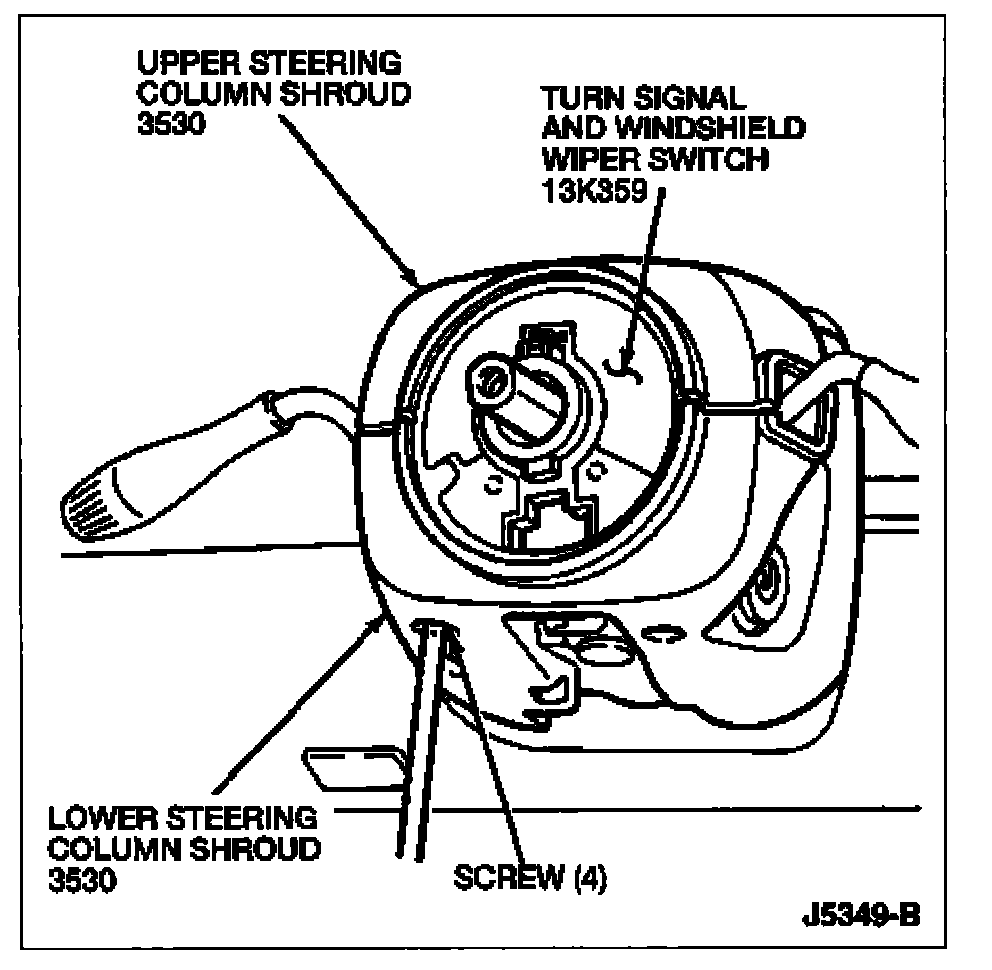 UPPER STEERING COLUMN SHROUD 3530

TURN SIGNAL AND WINDSHIELD WIPER SWITCH 13K359

LOWER STEERING COLUMN SHROUD 3530

SCREW (4)

J5349-B