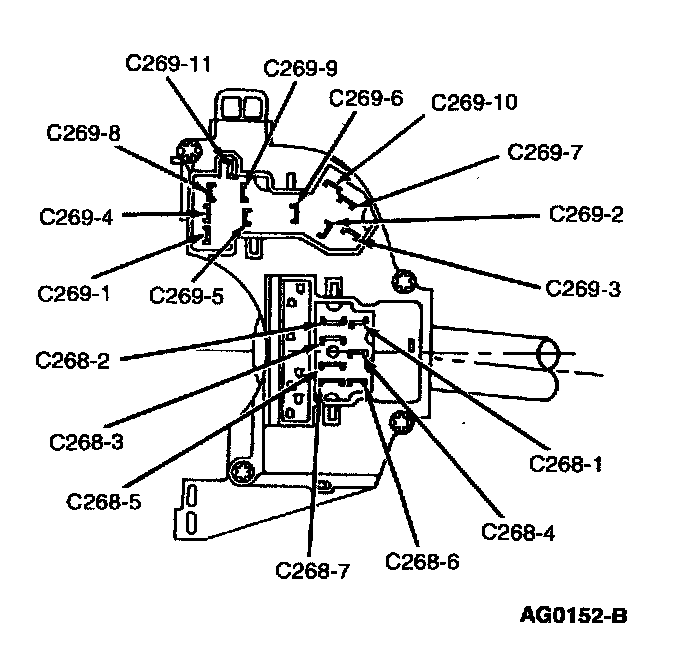 C269-11
C269-9
C269-6
C269-10
C269-8
C269-7
C269-4
C269-2
C269-1
C269-5
C269-3
C268-2
C268-3
C268-5
C268-1
C268-4
C268-7
C268-6
AG0152-B