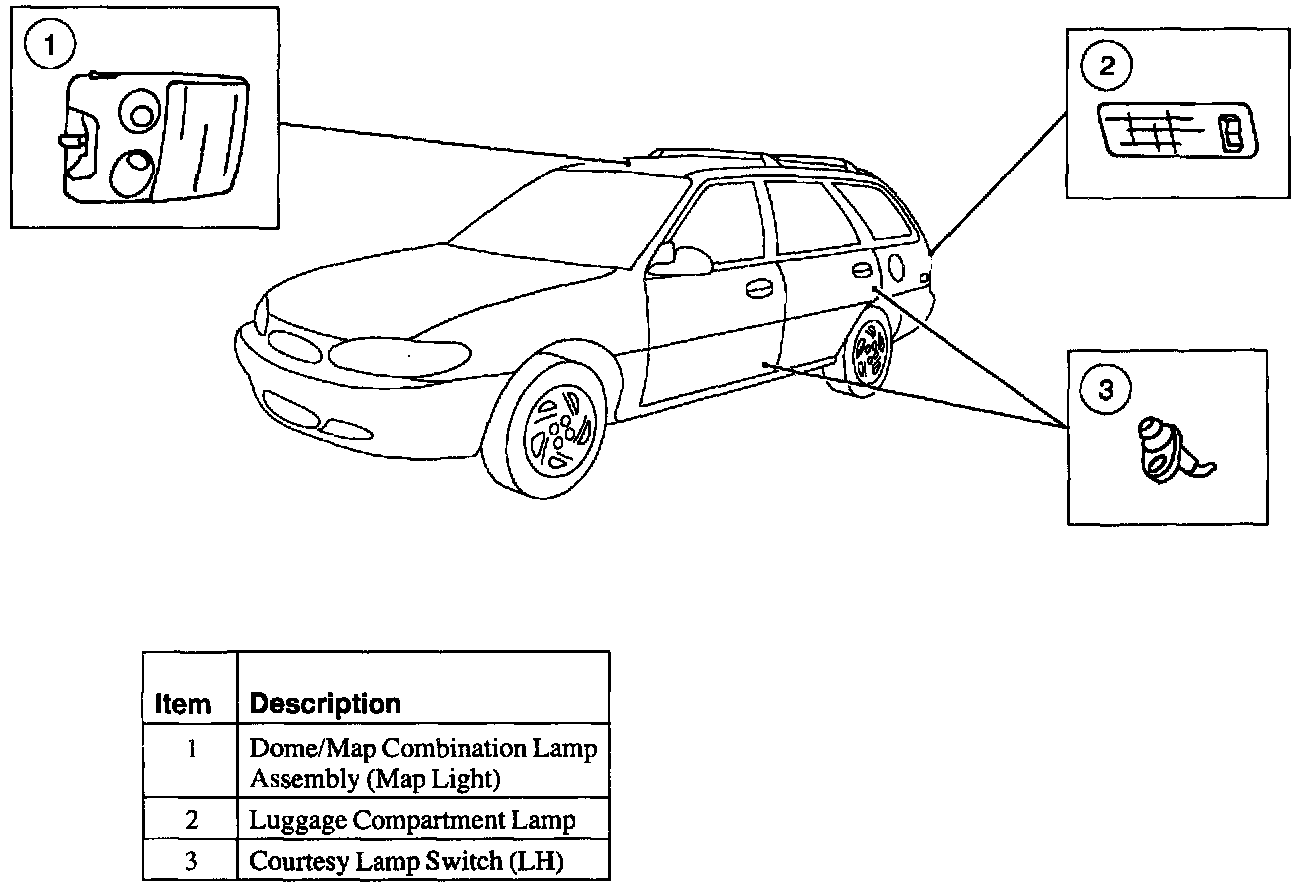 1

2

3

| Item | Description |
|---|---|
| 1 | Dome/Map Combination Lamp Assembly (Map Light) |
| 2 | Luggage Compartment Lamp |
| 3 | Courtesy Lamp Switch (LH) |