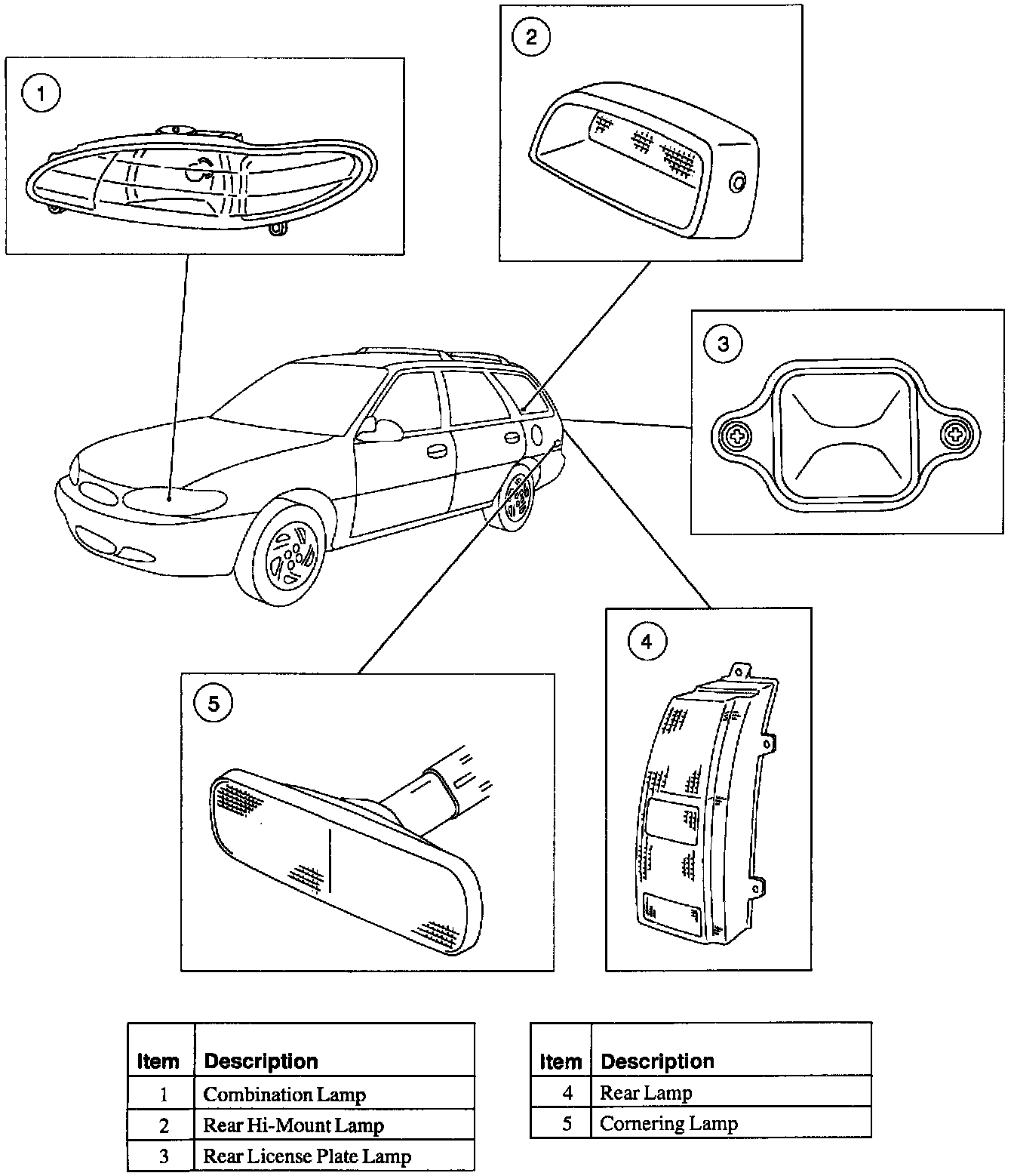 1

2

3

4

5

| Item | Description |
|---|---|
| 1 | Combination Lamp |
| 2 | Rear Hi-Mount Lamp |
| 3 | Rear License Plate Lamp |

| Item | Description |
|---|---|
| 4 | Rear Lamp |
| 5 | Cornering Lamp |