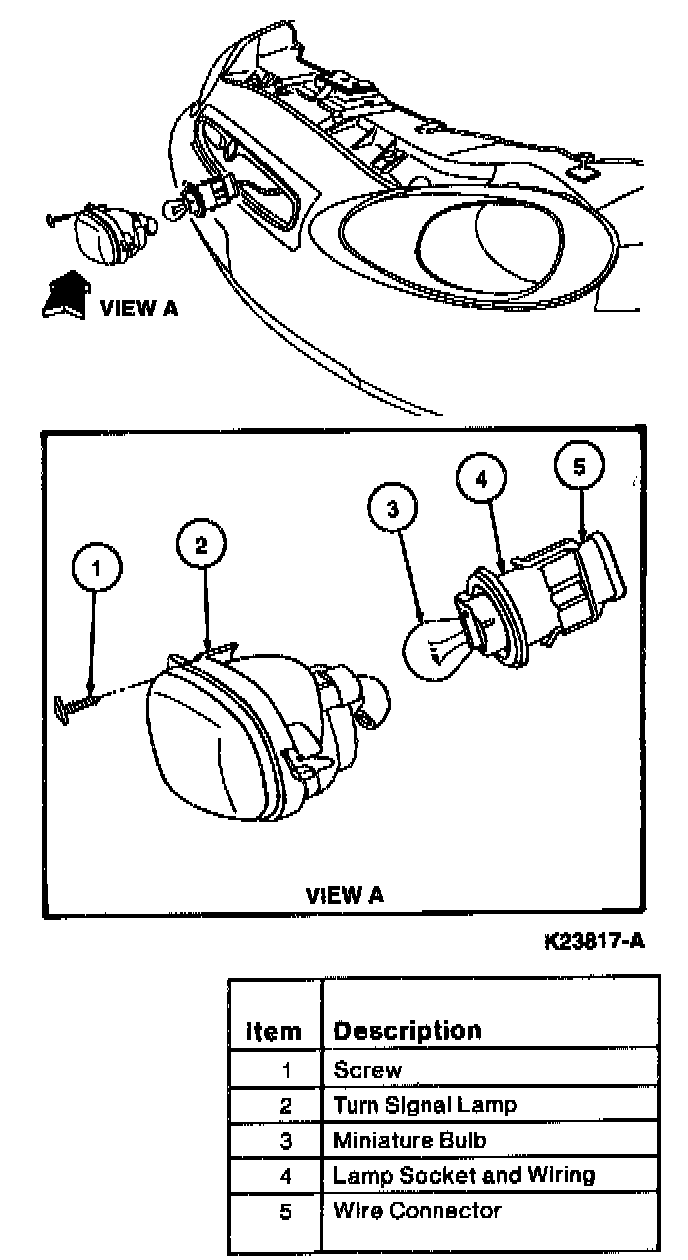 VIEW A

1
2
3
4
5

VIEW A

K23817-A

| Item | Description |
|---|---|
| 1 | Screw |
| 2 | Turn Signal Lamp |
| 3 | Miniature Bulb |
| 4 | Lamp Socket and Wiring |
| 5 | Wire Connector |