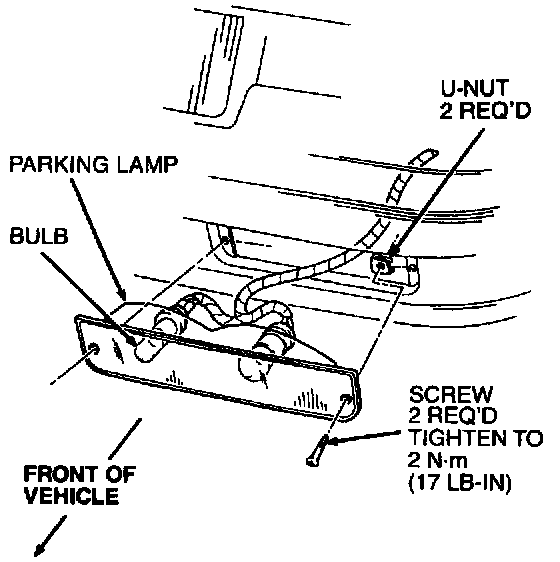 U-NUT
2 REQ'D

PARKING LAMP

BULB

SCREW
2 REQ'D
TIGHTEN TO
2 N·m
(17 LB-IN)

FRONT OF
VEHICLE