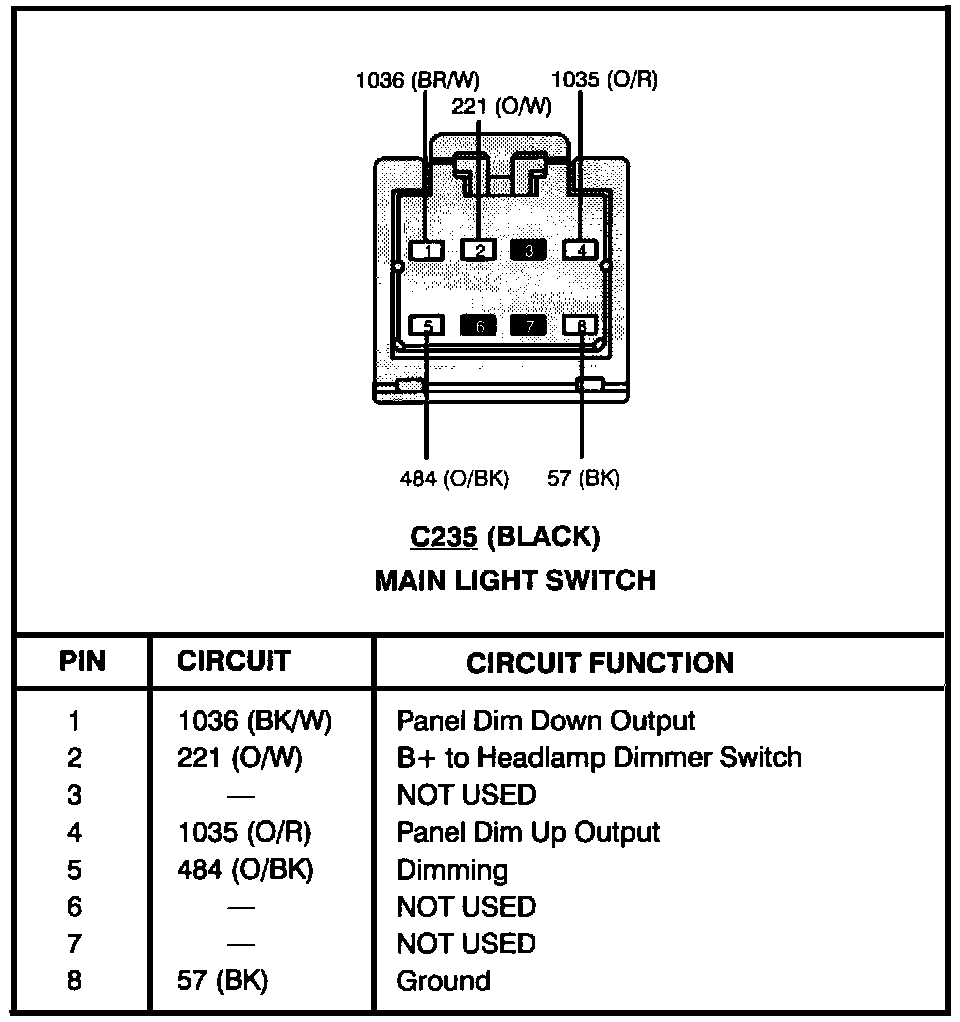 1036 (BR/W)
221 (O/W)
1035 (O/R)

1 2 3 4
5 6 7 8

484 (O/BK)
57 (BK)

C235 (BLACK)
MAIN LIGHT SWITCH

| PIN | CIRCUIT | CIRCUIT FUNCTION |
|---|---|---|
| 1 | 1036 (BK/W) | Panel Dim Down Output |
| 2 | 221 (O/W) | B+ to Headlamp Dimmer Switch |
| 3 | — | NOT USED |
| 4 | 1035 (O/R) | Panel Dim Up Output |
| 5 | 484 (O/BK) | Dimming |
| 6 | — | NOT USED |
| 7 | — | NOT USED |
| 8 | 57 (BK) | Ground |