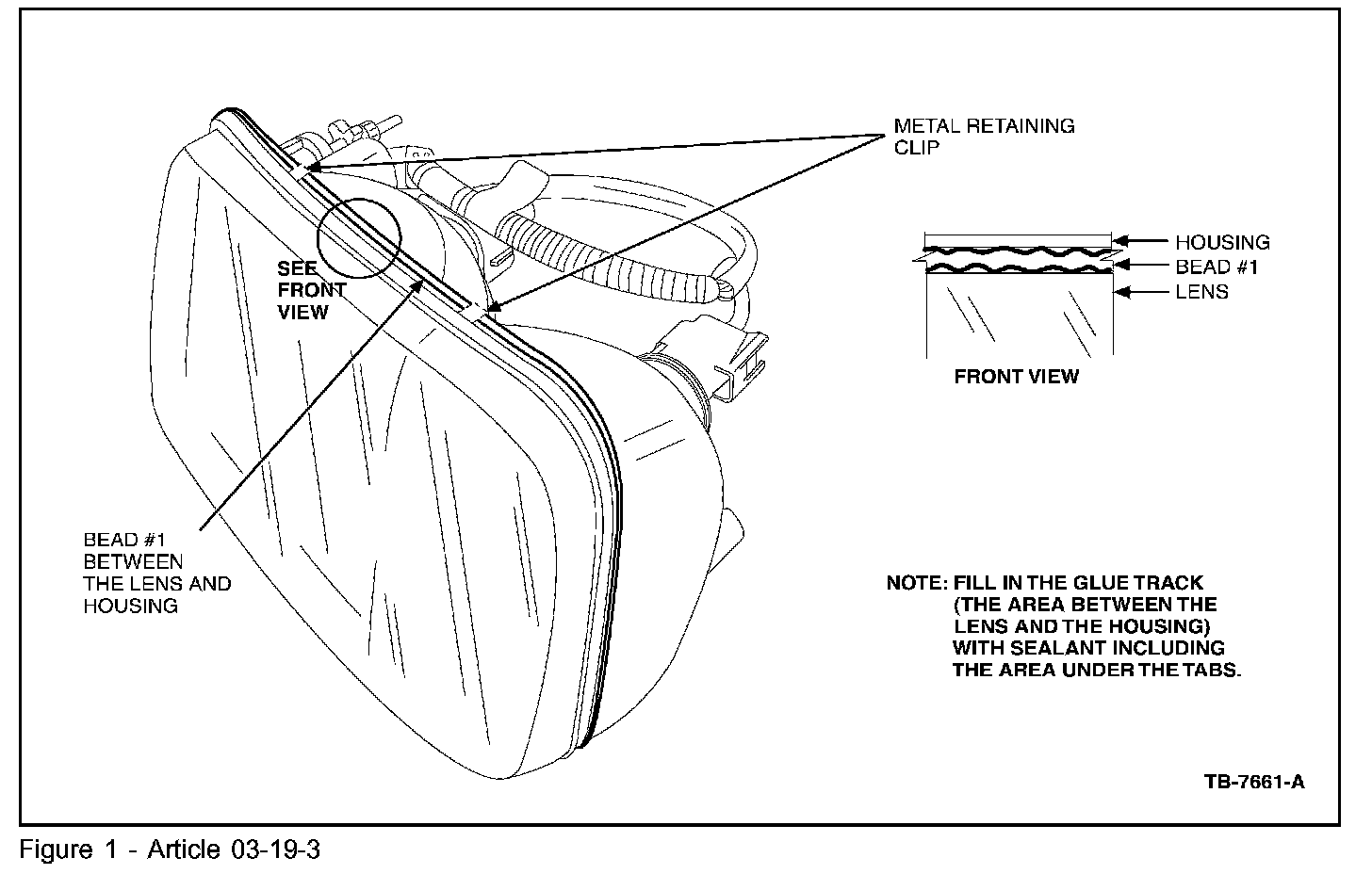 METAL RETAINING CLIP

SEE FRONT VIEW

HOUSING
BEAD #1
LENS

FRONT VIEW

BEAD #1 BETWEEN THE LENS AND HOUSING

NOTE: FILL IN THE GLUE TRACK (THE AREA BETWEEN THE LENS AND THE HOUSING) WITH SEALANT INCLUDING THE AREA UNDER THE TABS.

TB-7661-A

Figure 1 - Article 03-19-3