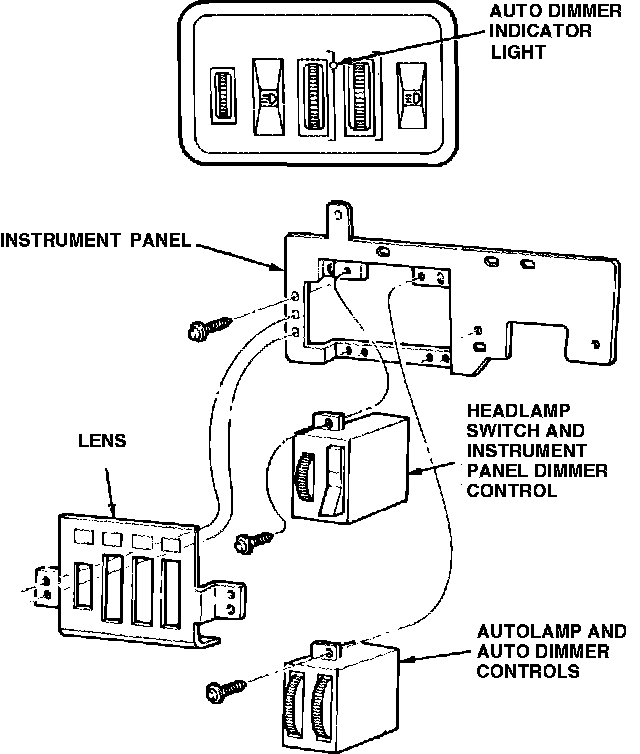 AUTO DIMMER INDICATOR LIGHT

INSTRUMENT PANEL

HEADLAMP SWITCH AND INSTRUMENT PANEL DIMMER CONTROL

LENS

AUTOLAMP AND AUTO DIMMER CONTROLS