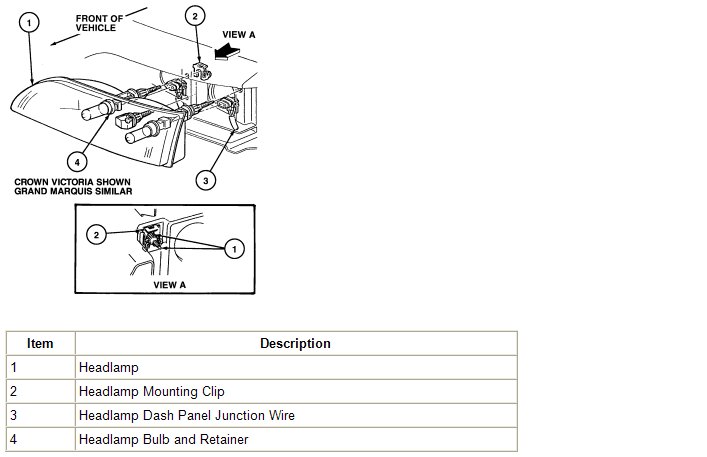 1
FRONT OF VEHICLE
2
VIEW A
4
3
CROWN VICTORIA SHOWN GRAND MARQUIS SIMILAR
2
1
VIEW A

| Item | Description |
|---|---|
| 1 | Headlamp |
| 2 | Headlamp Mounting Clip |
| 3 | Headlamp Dash Panel Junction Wire |
| 4 | Headlamp Bulb and Retainer |