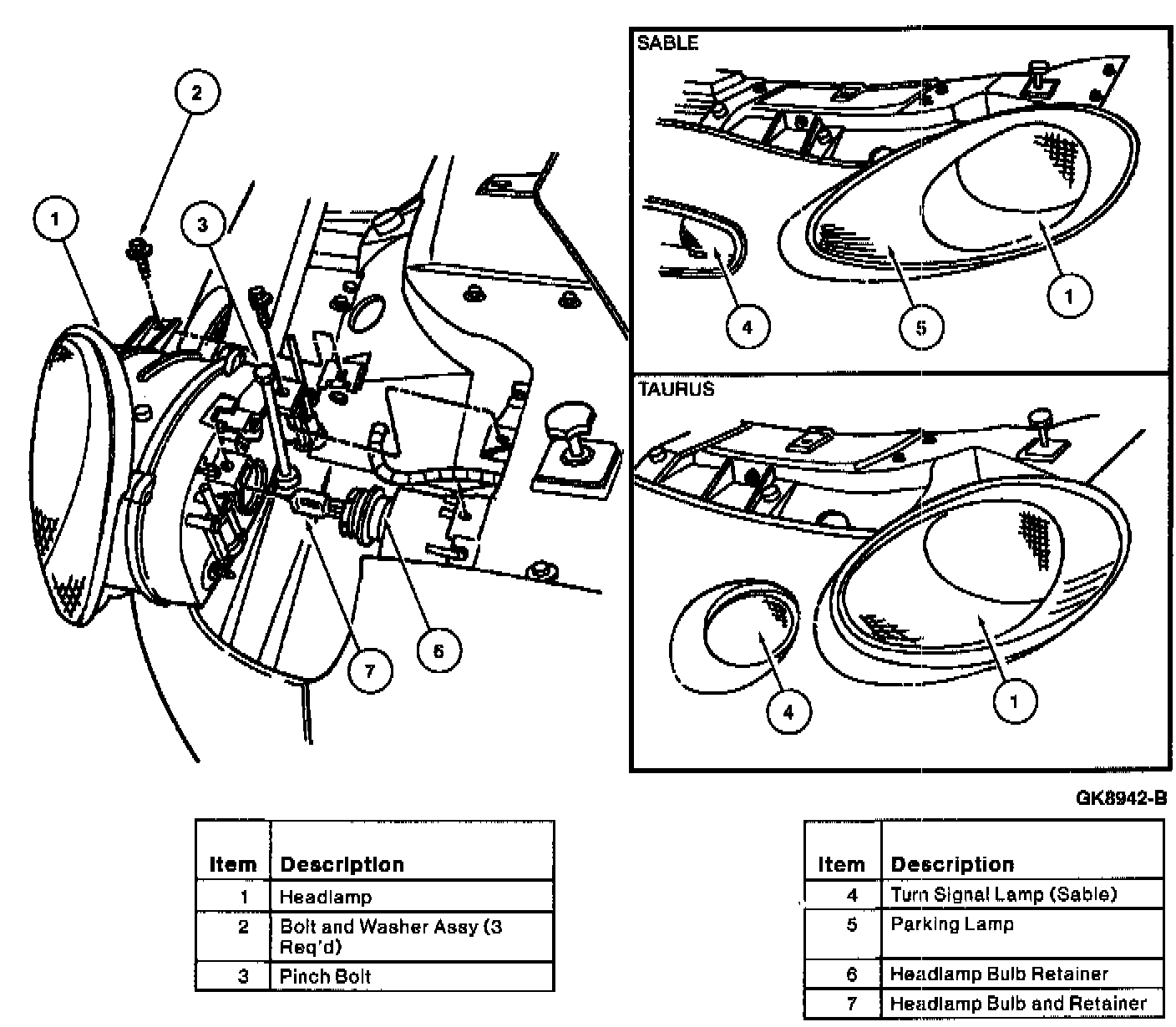 2

1

3

7

6

SABLE

4

5

1

TAURUS

4

1

GK8942-B

| Item | Description |
|---|---|
| 1 | Headlamp |
| 2 | Bolt and Washer Assy (3 Req'd) |
| 3 | Pinch Bolt |

| Item | Description |
|---|---|
| 4 | Turn Signal Lamp (Sable) |
| 5 | Parking Lamp |
| 6 | Headlamp Bulb Retainer |
| 7 | Headlamp Bulb and Retainer |