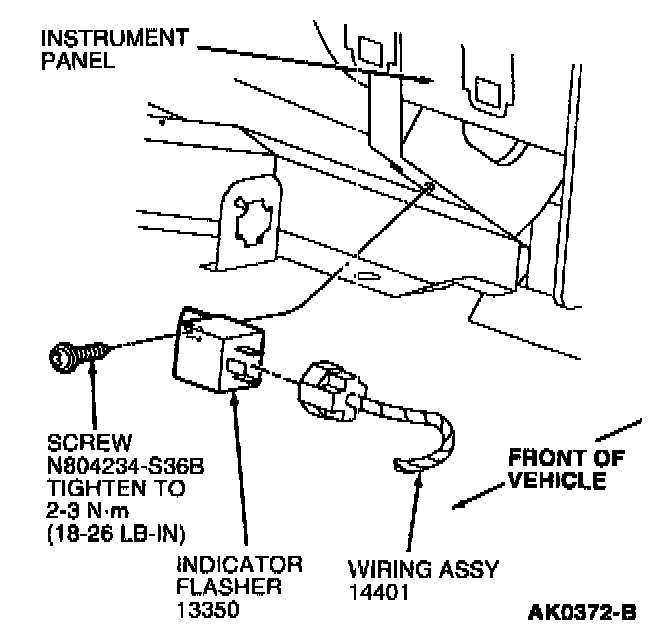 INSTRUMENT PANEL

SCREW
N804234-S36B
TIGHTEN TO
2-3 N·m
(18-26 LB-IN)

INDICATOR
FLASHER
13350

WIRING ASSY
14401

FRONT OF
VEHICLE

AK0372-B