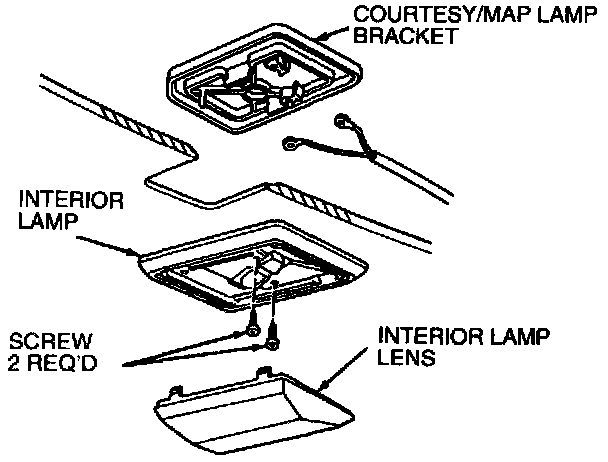 COURTESY/MAP LAMP BRACKET

INTERIOR LAMP

SCREW 2 REQ'D

INTERIOR LAMP LENS