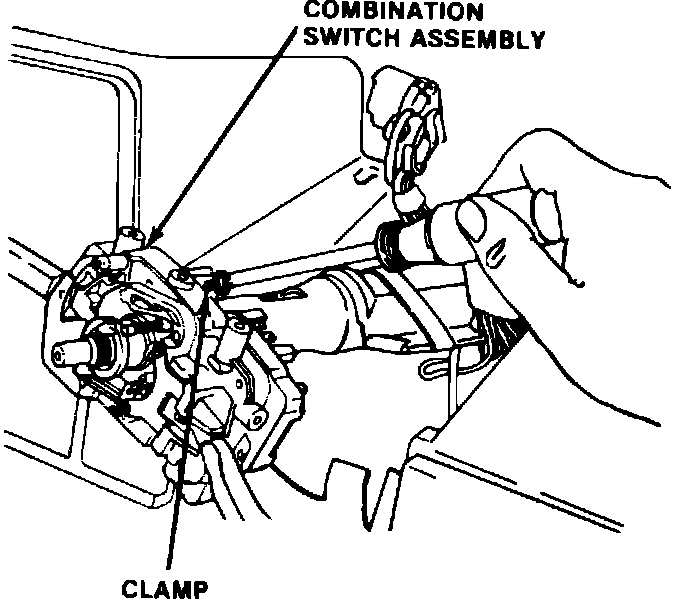 COMBINATION
SWITCH ASSEMBLY

CLAMP