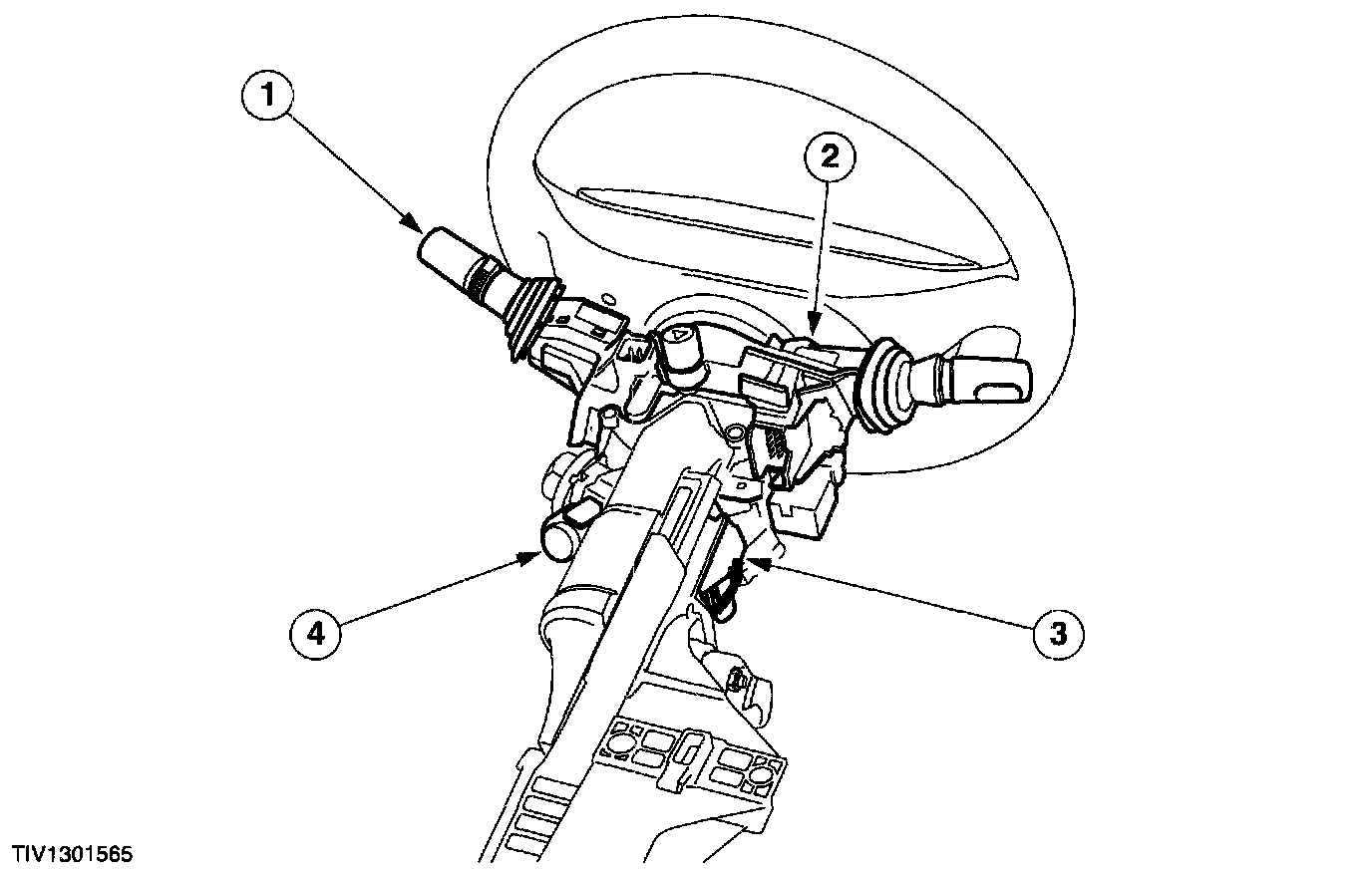 1
2
4
3
TIV1301565