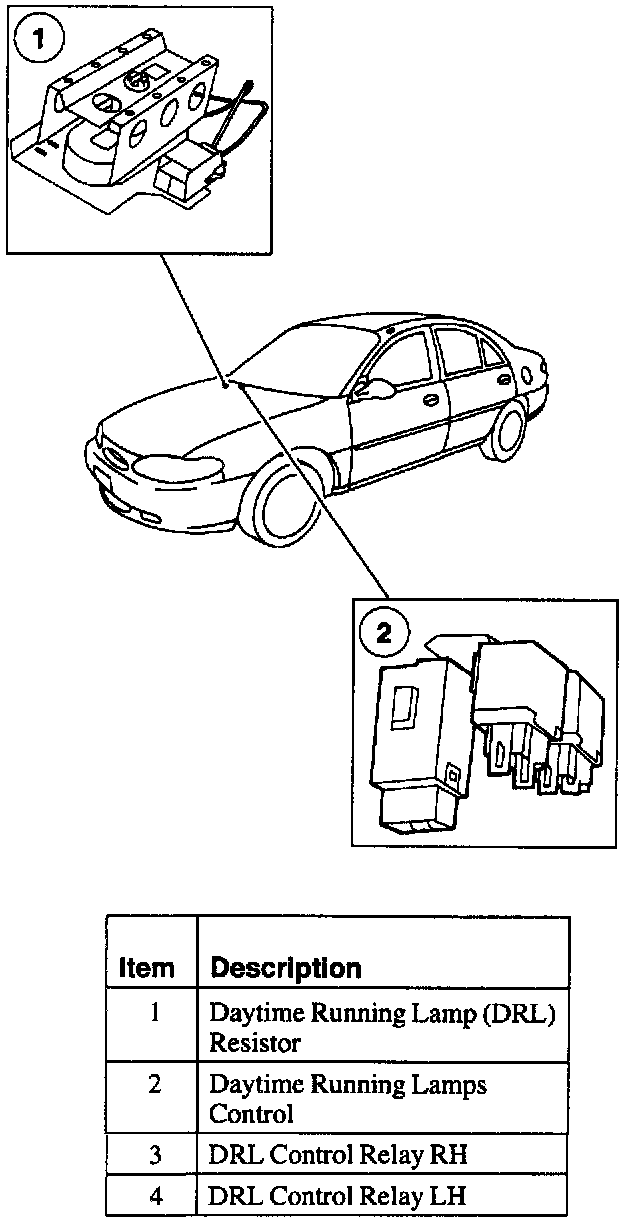 1

2

| Item | Description |
|---|---|
| 1 | Daytime Running Lamp (DRL) Resistor |
| 2 | Daytime Running Lamps Control |
| 3 | DRL Control Relay RH |
| 4 | DRL Control Relay LH |