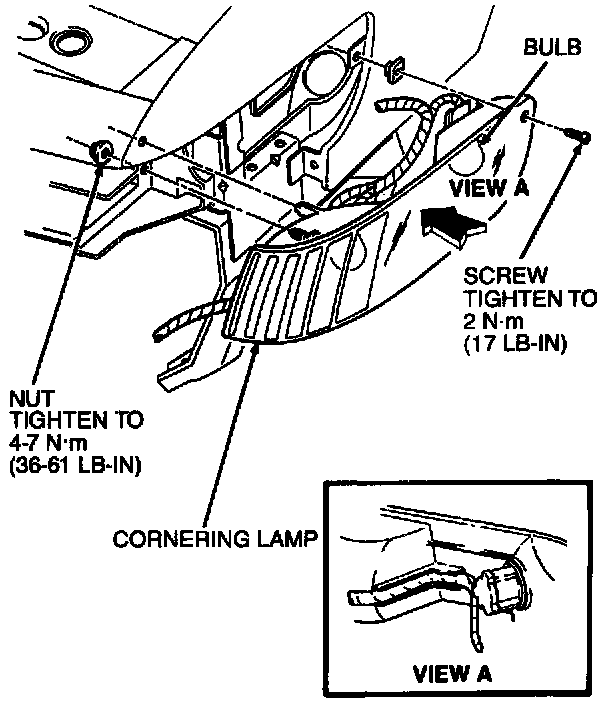 BULB

VIEW A

SCREW
TIGHTEN TO
2 N·m
(17 LB-IN)

NUT
TIGHTEN TO
4-7 N·m
(36-61 LB-IN)

CORNERING LAMP

VIEW A