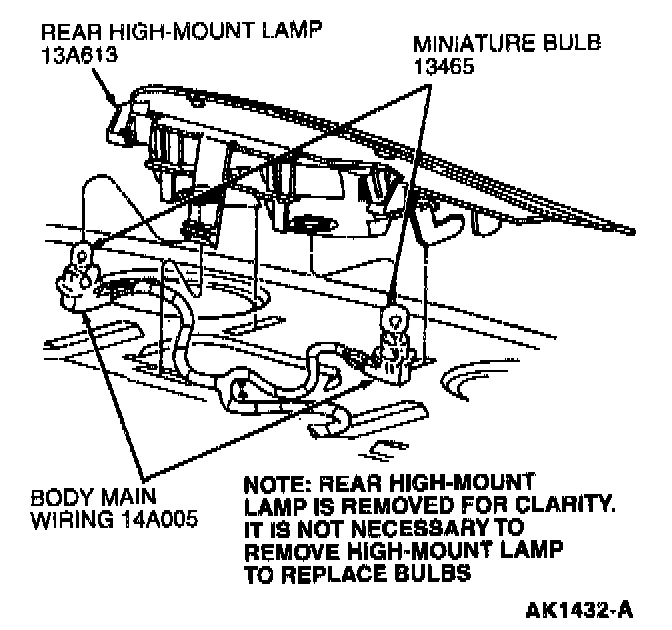 REAR HIGH-MOUNT LAMP
13A613

MINIATURE BULB
13465

BODY MAIN
WIRING 14A005

NOTE: REAR HIGH-MOUNT LAMP IS REMOVED FOR CLARITY. IT IS NOT NECESSARY TO REMOVE HIGH-MOUNT LAMP TO REPLACE BULBS

AK1432-A