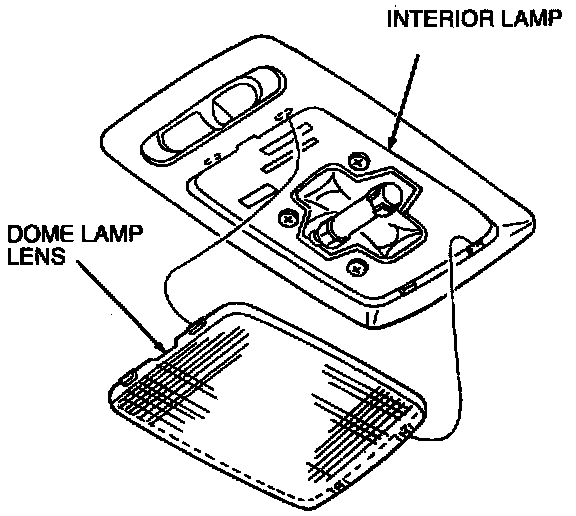 INTERIOR LAMP

DOME LAMP LENS