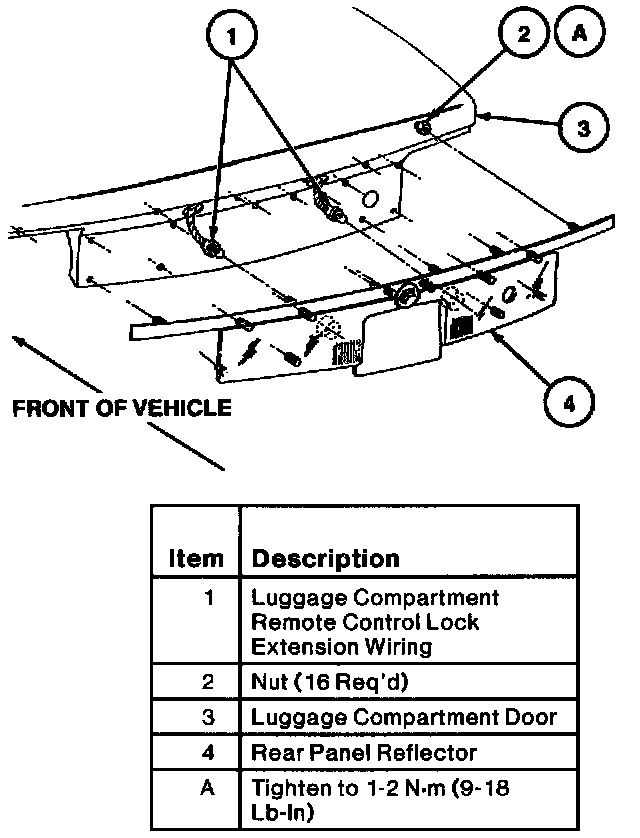 1

2

A

3

4

FRONT OF VEHICLE

| Item | Description |
|---|---|
| 1 | Luggage Compartment Remote Control Lock Extension Wiring |
| 2 | Nut (16 Req'd) |
| 3 | Luggage Compartment Door |
| 4 | Rear Panel Reflector |
| A | Tighten to 1-2 N·m (9-18 Lb-In) |