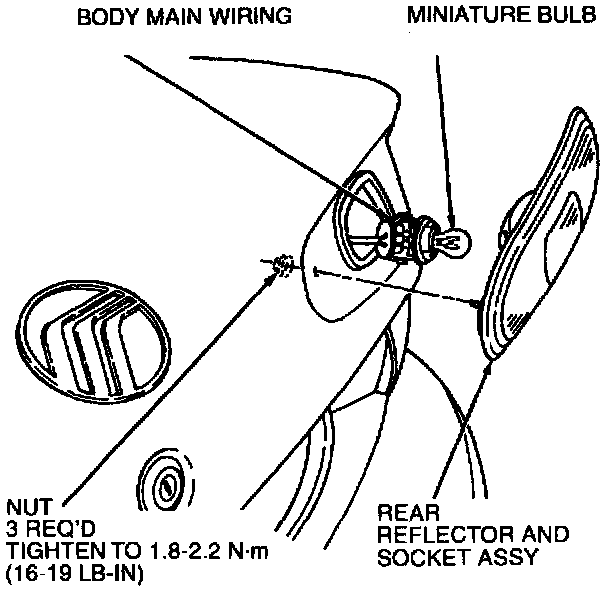 BODY MAIN WIRING

MINIATURE BULB

NUT
3 REQ'D
TIGHTEN TO 1.8-2.2 N·m
(16-19 LB-IN)

REAR
REFLECTOR AND
SOCKET ASSY