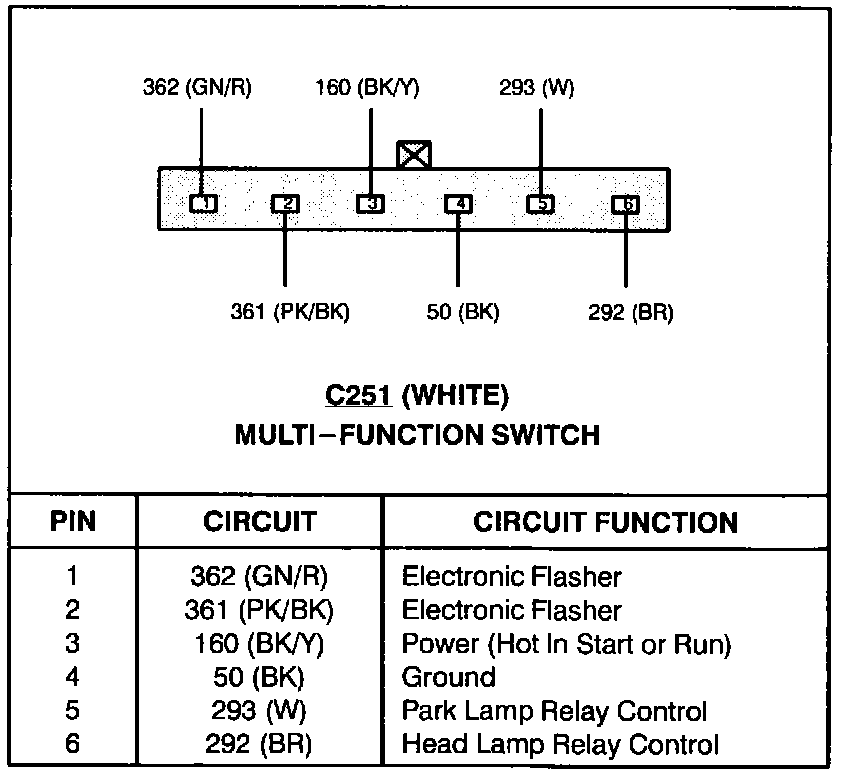 362 (GN/R) 160 (BK/Y) 293 (W)

1 2 3 4 5 6

361 (PK/BK) 50 (BK) 292 (BR)

C251 (WHITE)
MULTI–FUNCTION SWITCH

| PIN | CIRCUIT | CIRCUIT FUNCTION |
|---|---|---|
| 1 | 362 (GN/R) | Electronic Flasher |
| 2 | 361 (PK/BK) | Electronic Flasher |
| 3 | 160 (BK/Y) | Power (Hot In Start or Run) |
| 4 | 50 (BK) | Ground |
| 5 | 293 (W) | Park Lamp Relay Control |
| 6 | 292 (BR) | Head Lamp Relay Control |