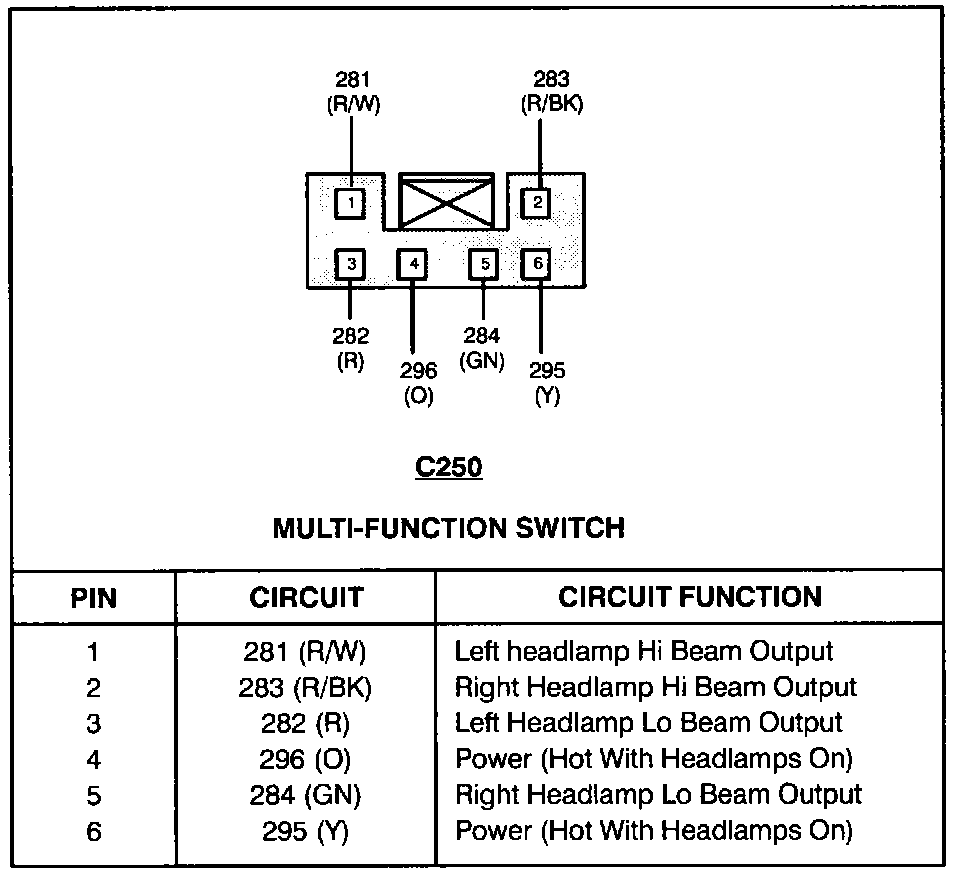 281
(R/W)

283
(R/BK)

1

2

3

4

5

6

282
(R)

296
(O)

284
(GN)

295
(Y)

C250

MULTI-FUNCTION SWITCH

| PIN | CIRCUIT | CIRCUIT FUNCTION |
|---|---|---|
| 1 | 281 (R/W) | Left headlamp Hi Beam Output |
| 2 | 283 (R/BK) | Right Headlamp Hi Beam Output |
| 3 | 282 (R) | Left Headlamp Lo Beam Output |
| 4 | 296 (O) | Power (Hot With Headlamps On) |
| 5 | 284 (GN) | Right Headlamp Lo Beam Output |
| 6 | 295 (Y) | Power (Hot With Headlamps On) |