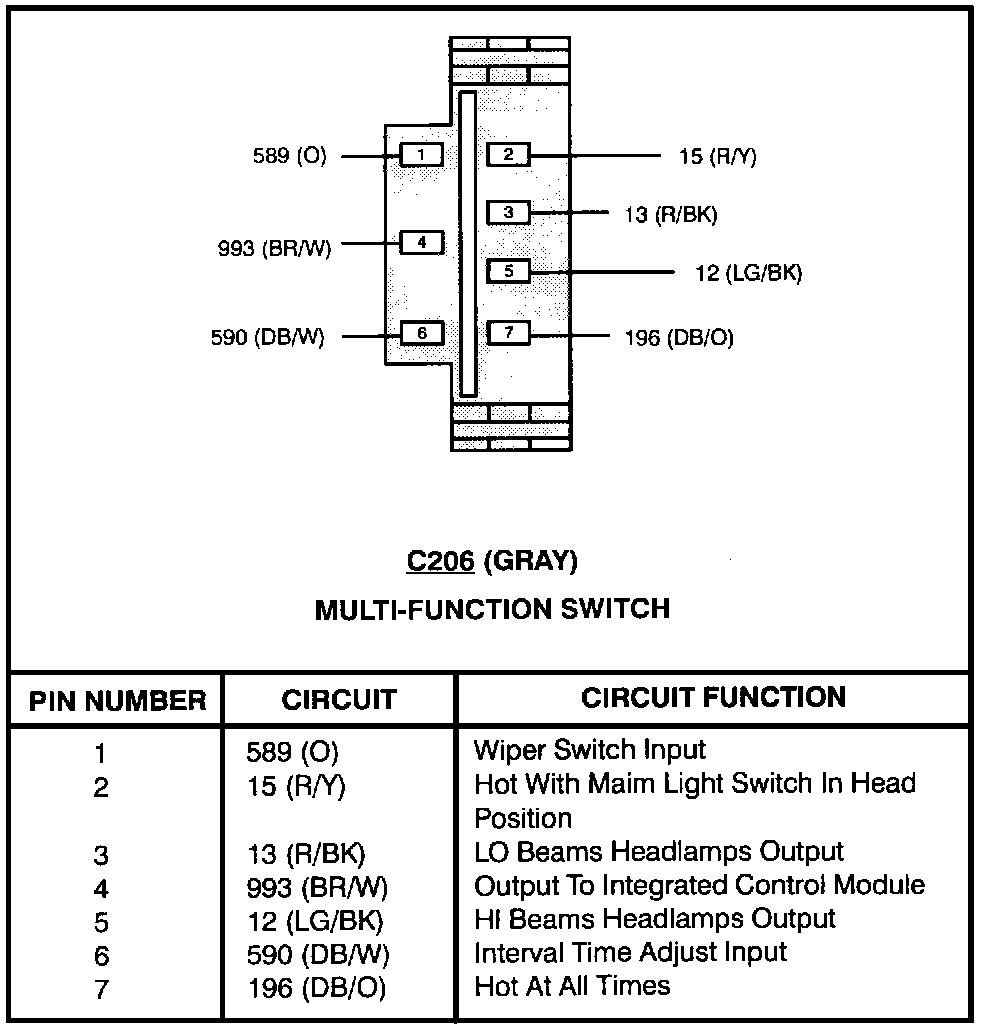 589 (O)
1
2
15 (R/Y)
3
13 (R/BK)
993 (BR/W)
4
5
12 (LG/BK)
590 (DB/W)
6
7
196 (DB/O)

C206 (GRAY)
MULTI-FUNCTION SWITCH

| PIN NUMBER | CIRCUIT | CIRCUIT FUNCTION |
|---|---|---|
| 1 | 589 (O) | Wiper Switch Input |
| 2 | 15 (R/Y) | Hot With Maim Light Switch In Head Position |
| 3 | 13 (R/BK) | LO Beams Headlamps Output |
| 4 | 993 (BR/W) | Output To Integrated Control Module |
| 5 | 12 (LG/BK) | HI Beams Headlamps Output |
| 6 | 590 (DB/W) | Interval Time Adjust Input |
| 7 | 196 (DB/O) | Hot At All Times |