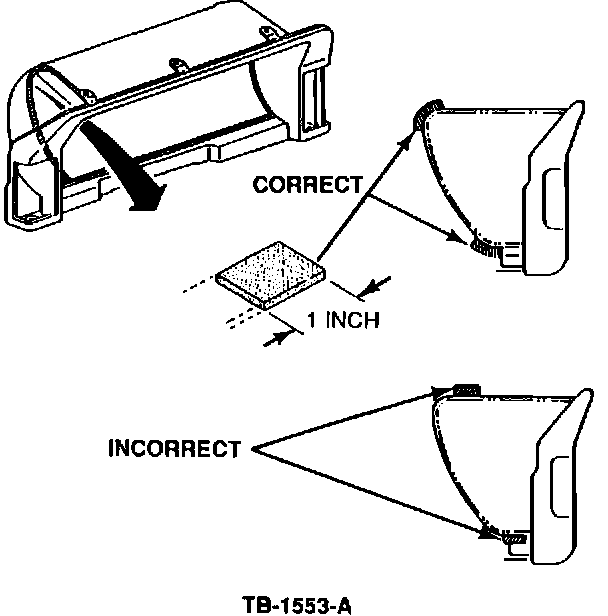 CORRECT

1 INCH

INCORRECT

TB-1553-A