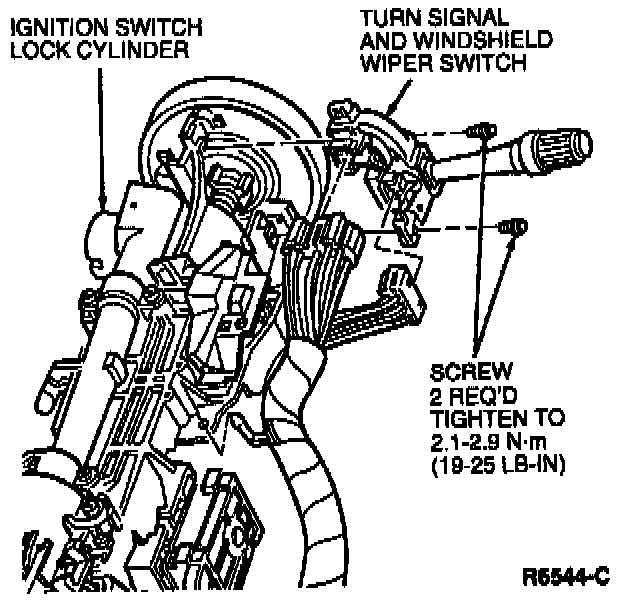 IGNITION SWITCH LOCK CYLINDER

TURN SIGNAL AND WINDSHIELD WIPER SWITCH

SCREW
2 REQ'D
TIGHTEN TO
2.1-2.9 N·m
(19-25 LB-IN)

R6544-C