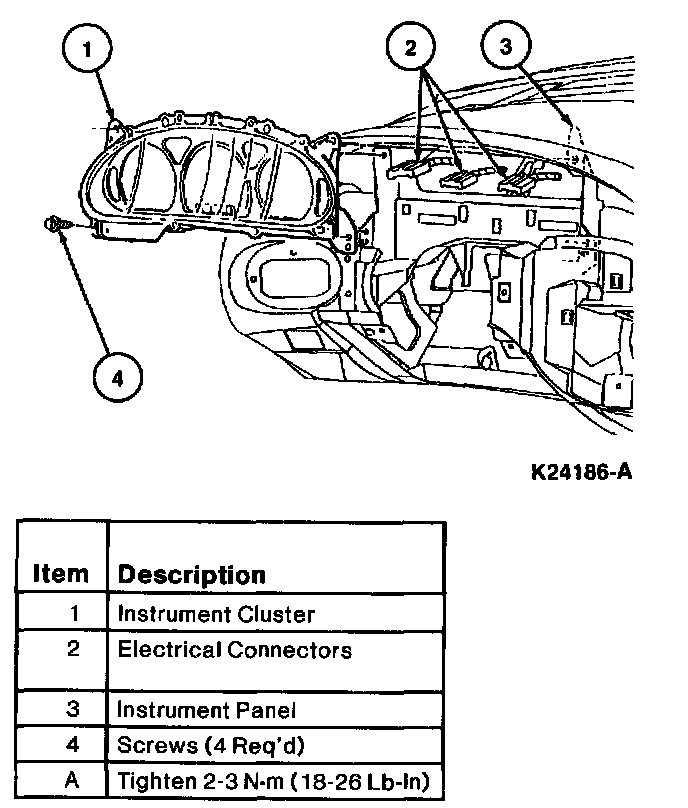 1

2

3

4

K24186-A

| Item | Description |
|---|---|
| 1 | Instrument Cluster |
| 2 | Electrical Connectors |
| 3 | Instrument Panel |
| 4 | Screws (4 Req'd) |
| A | Tighten 2-3 N-m (18-26 Lb-In) |