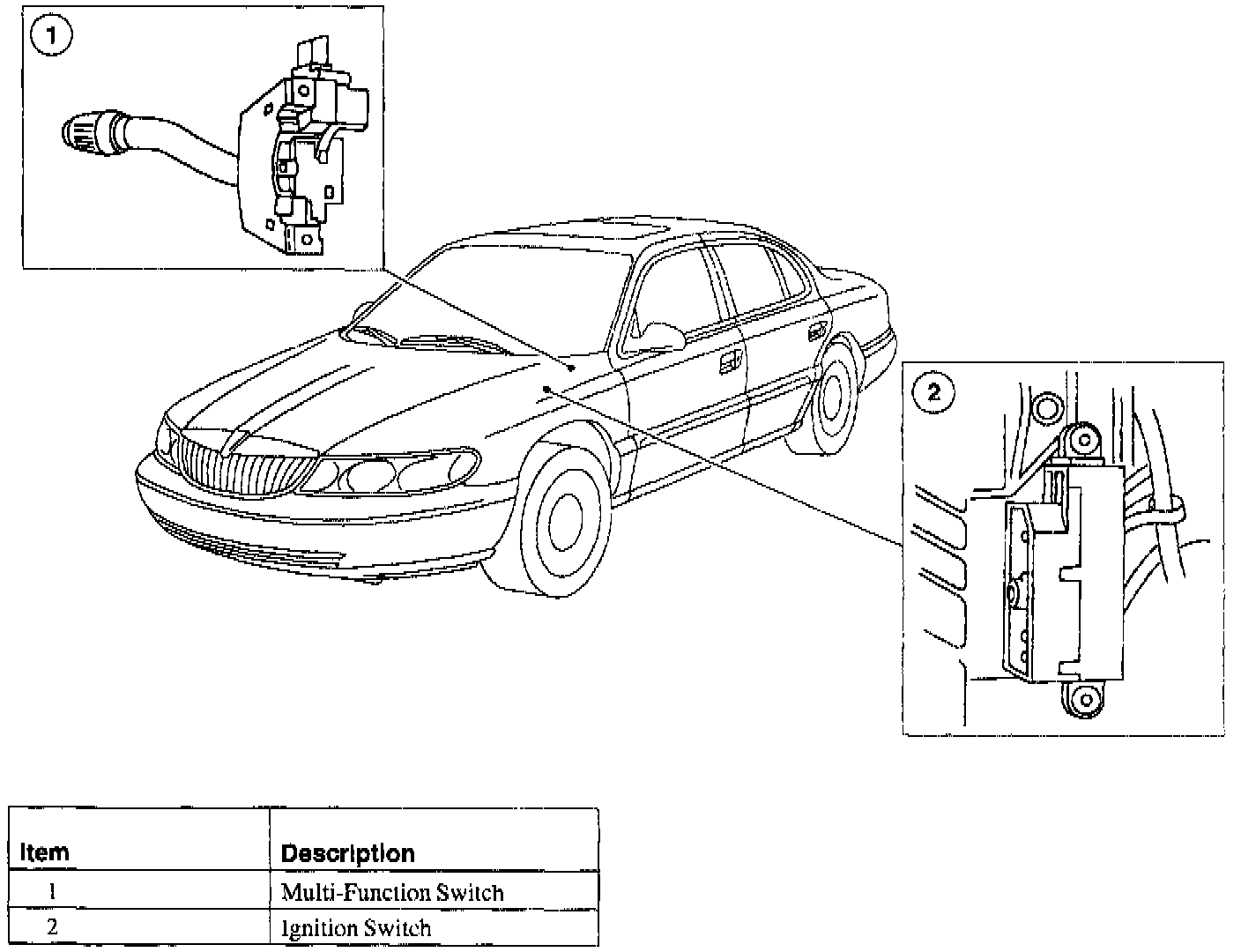 1

2

| Item | Description |
|---|---|
| 1 | Multi-Function Switch |
| 2 | Ignition Switch |