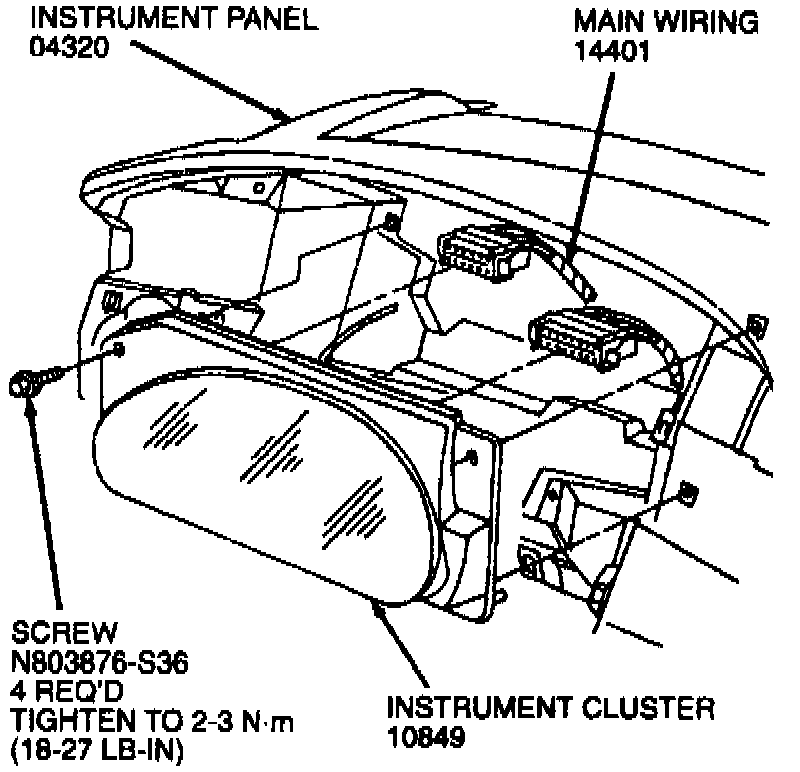 INSTRUMENT PANEL
04320

MAIN WIRING
14401

SCREW
N803876-S36
4 REQ'D
TIGHTEN TO 2-3 N·m
(18-27 LB-IN)

INSTRUMENT CLUSTER
10849