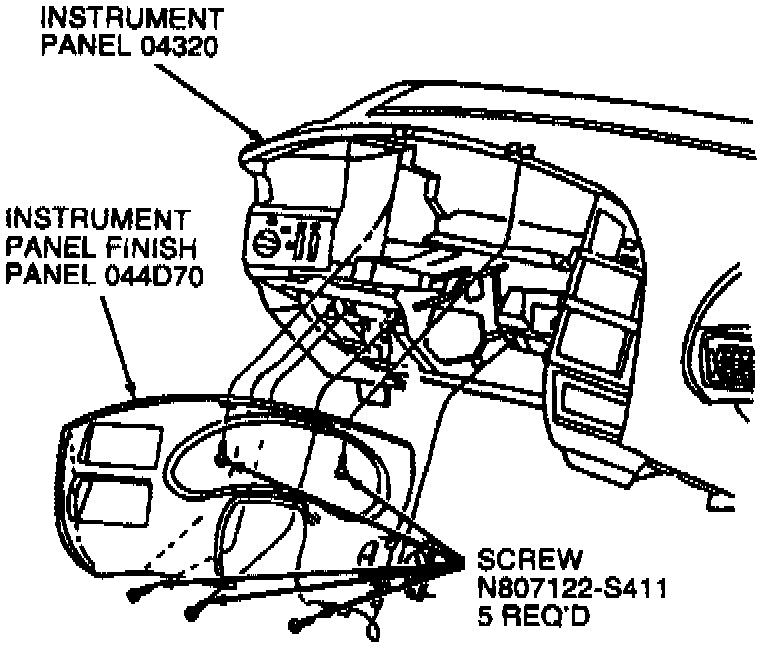 INSTRUMENT PANEL 04320

INSTRUMENT PANEL FINISH PANEL 044D70

SCREW N807122-S411 5 REQ'D