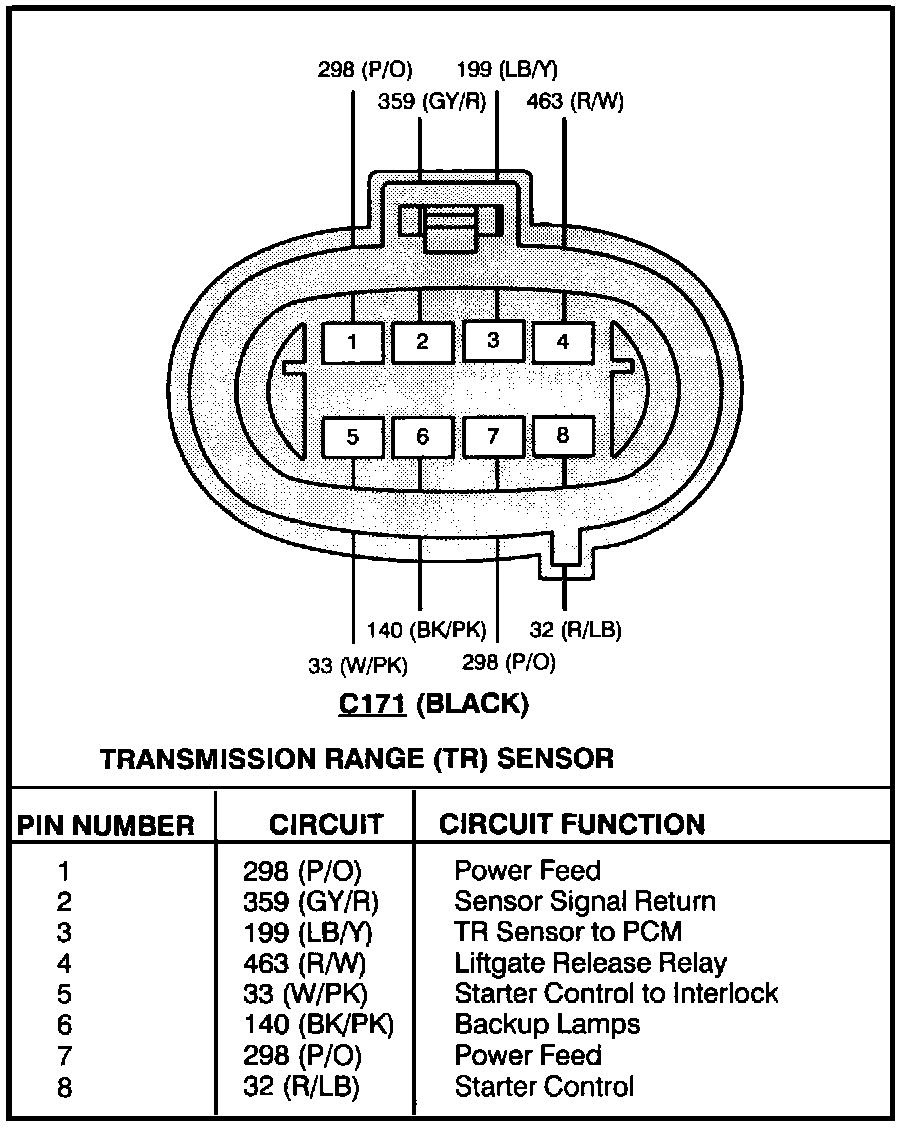 298 (P/O)
199 (LB/Y)
359 (GY/R)
463 (R/W)

1 2 3 4
5 6 7 8

140 (BK/PK)
32 (R/LB)
33 (W/PK)
298 (P/O)

C171 (BLACK)

TRANSMISSION RANGE (TR) SENSOR

| PIN NUMBER | CIRCUIT | CIRCUIT FUNCTION |
|---|---|---|
| 1 | 298 (P/O) | Power Feed |
| 2 | 359 (GY/R) | Sensor Signal Return |
| 3 | 199 (LB/Y) | TR Sensor to PCM |
| 4 | 463 (R/W) | Liftgate Release Relay |
| 5 | 33 (W/PK) | Starter Control to Interlock |
| 6 | 140 (BK/PK) | Backup Lamps |
| 7 | 298 (P/O) | Power Feed |
| 8 | 32 (R/LB) | Starter Control |