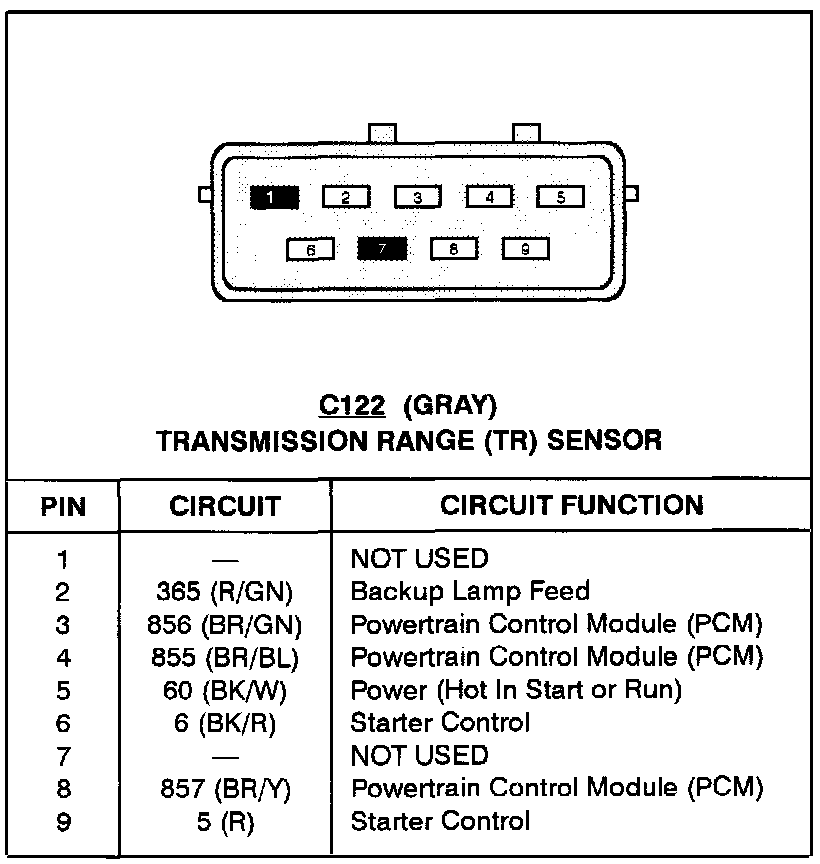 1 2 3 4 5
6 7 8 9

C122 (GRAY)
TRANSMISSION RANGE (TR) SENSOR

| PIN | CIRCUIT | CIRCUIT FUNCTION |
|---|---|---|
| 1 | — | NOT USED |
| 2 | 365 (R/GN) | Backup Lamp Feed |
| 3 | 856 (BR/GN) | Powertrain Control Module (PCM) |
| 4 | 855 (BR/BL) | Powertrain Control Module (PCM) |
| 5 | 60 (BK/W) | Power (Hot In Start or Run) |
| 6 | 6 (BK/R) | Starter Control |
| 7 | — | NOT USED |
| 8 | 857 (BR/Y) | Powertrain Control Module (PCM) |
| 9 | 5 (R) | Starter Control |