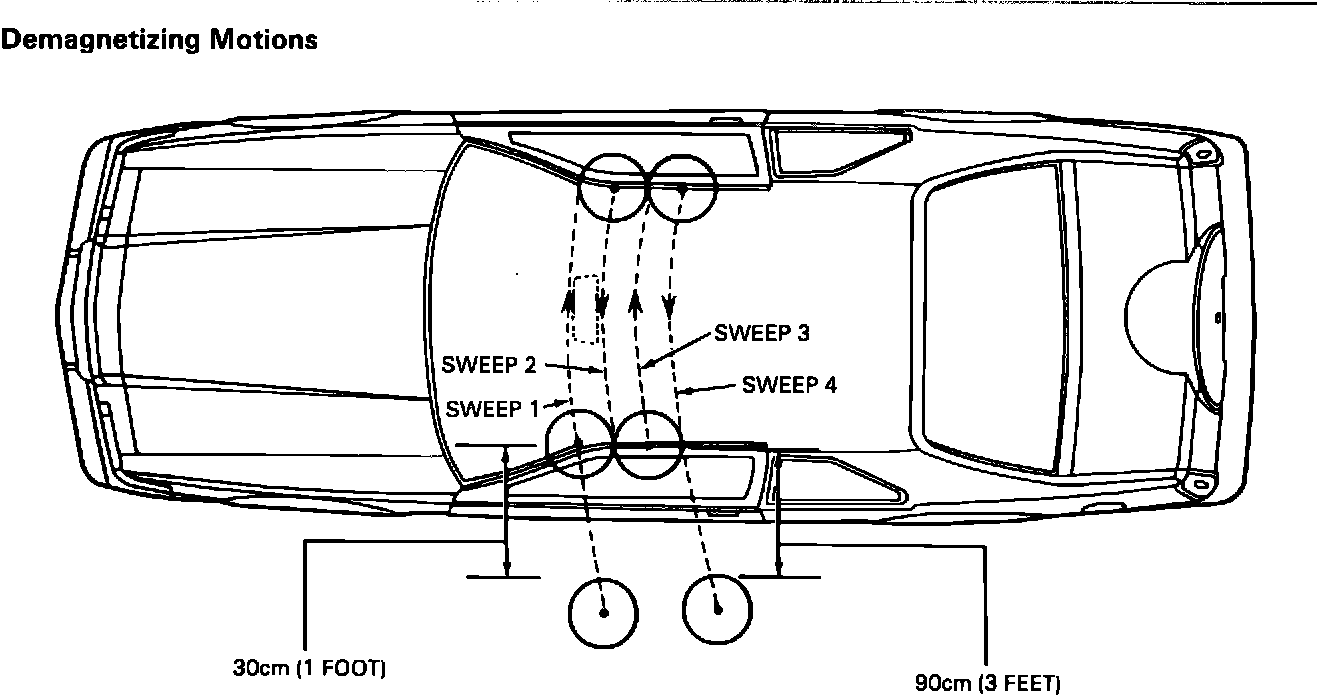 Demagnetizing Motions

SWEEP 3

SWEEP 2

SWEEP 4

SWEEP 1

30cm (1 FOOT)

90cm (3 FEET)