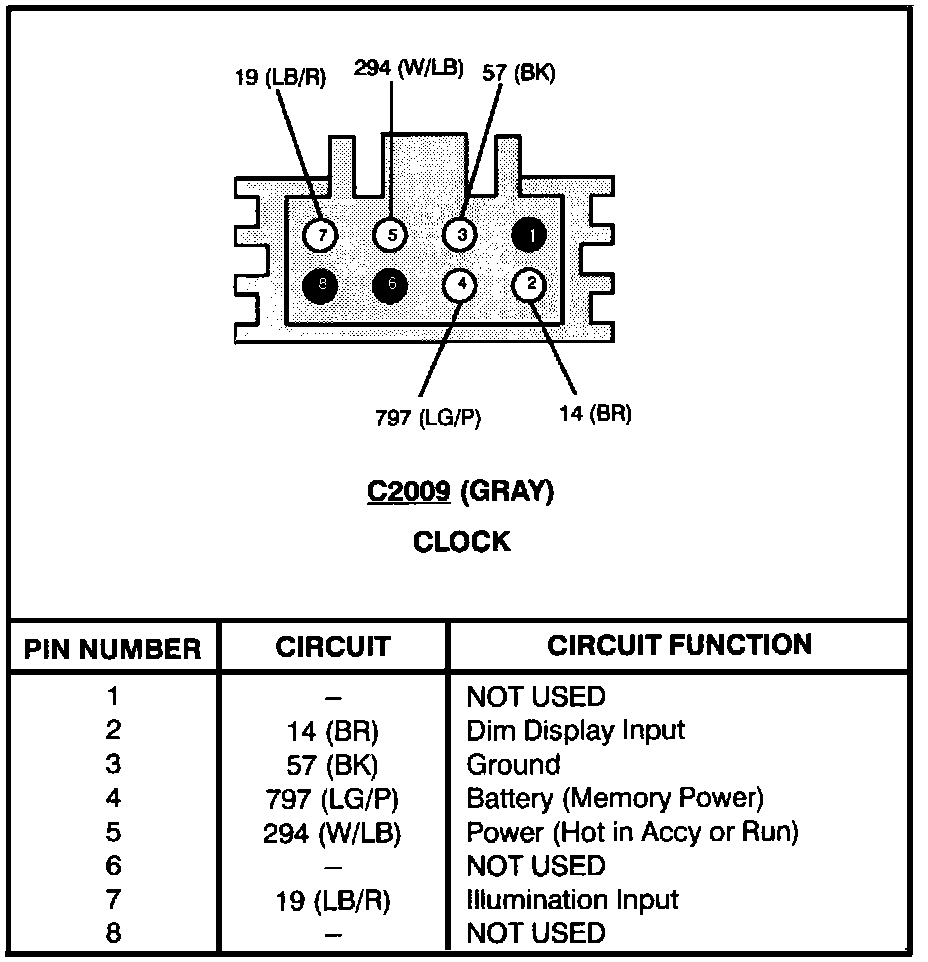 19 (LB/R)
294 (W/LB)
57 (BK)

7 5 3 1
8 6 4 2

797 (LG/P)
14 (BR)

C2009 (GRAY)

CLOCK

| PIN NUMBER | CIRCUIT | CIRCUIT FUNCTION |
|---|---|---|
| 1 | – | NOT USED |
| 2 | 14 (BR) | Dim Display Input |
| 3 | 57 (BK) | Ground |
| 4 | 797 (LG/P) | Battery (Memory Power) |
| 5 | 294 (W/LB) | Power (Hot in Accy or Run) |
| 6 | – | NOT USED |
| 7 | 19 (LB/R) | Illumination Input |
| 8 | – | NOT USED |