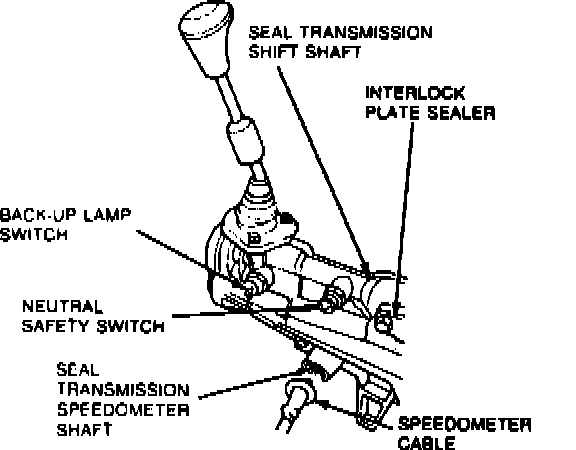 SEAL TRANSMISSION SHIFT SHAFT

INTERLOCK PLATE SEALER

BACK-UP LAMP SWITCH

NEUTRAL SAFETY SWITCH

SEAL TRANSMISSION SPEEDOMETER SHAFT

SPEEDOMETER CABLE