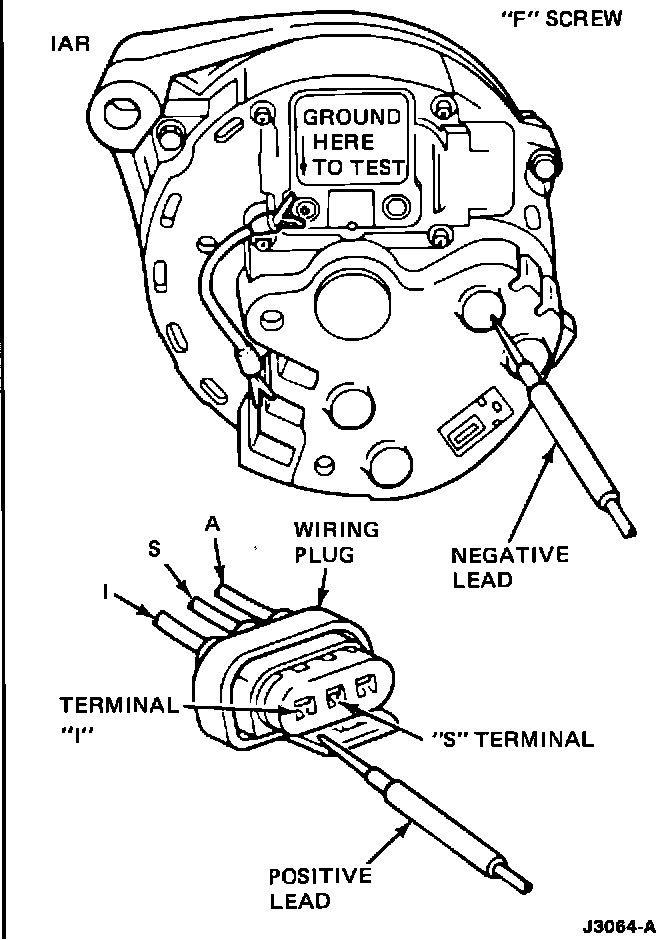 IAR

"F" SCREW

GROUND HERE TO TEST

A

S

I

WIRING PLUG

NEGATIVE LEAD

TERMINAL "I"

"S" TERMINAL

POSITIVE LEAD

J3064-A